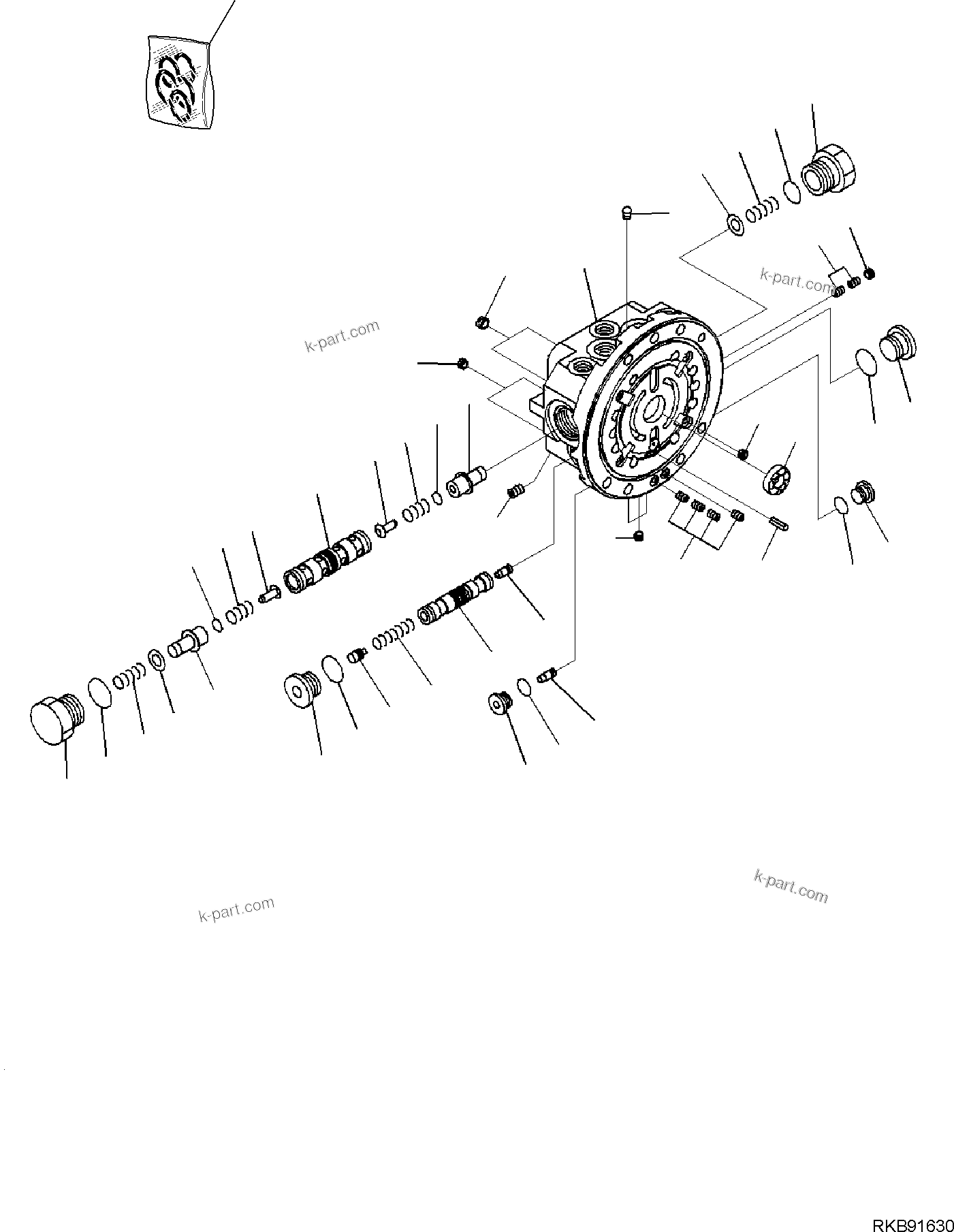 k-part.com

k-part.com

k-part.com

k-part.com

RKB91630