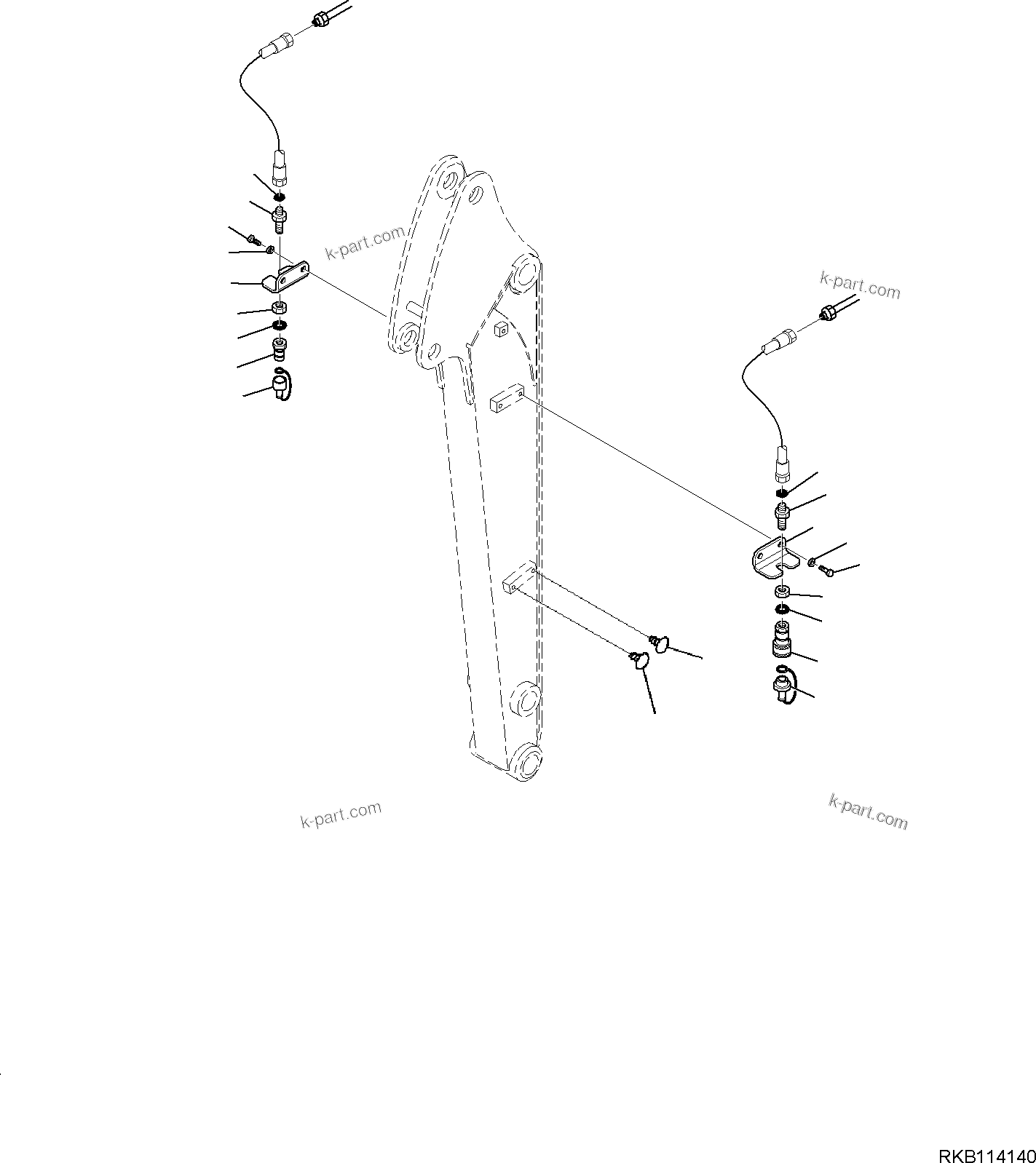 k-part.com

k-part.com

k-part.com

k-part.com

RKB114140