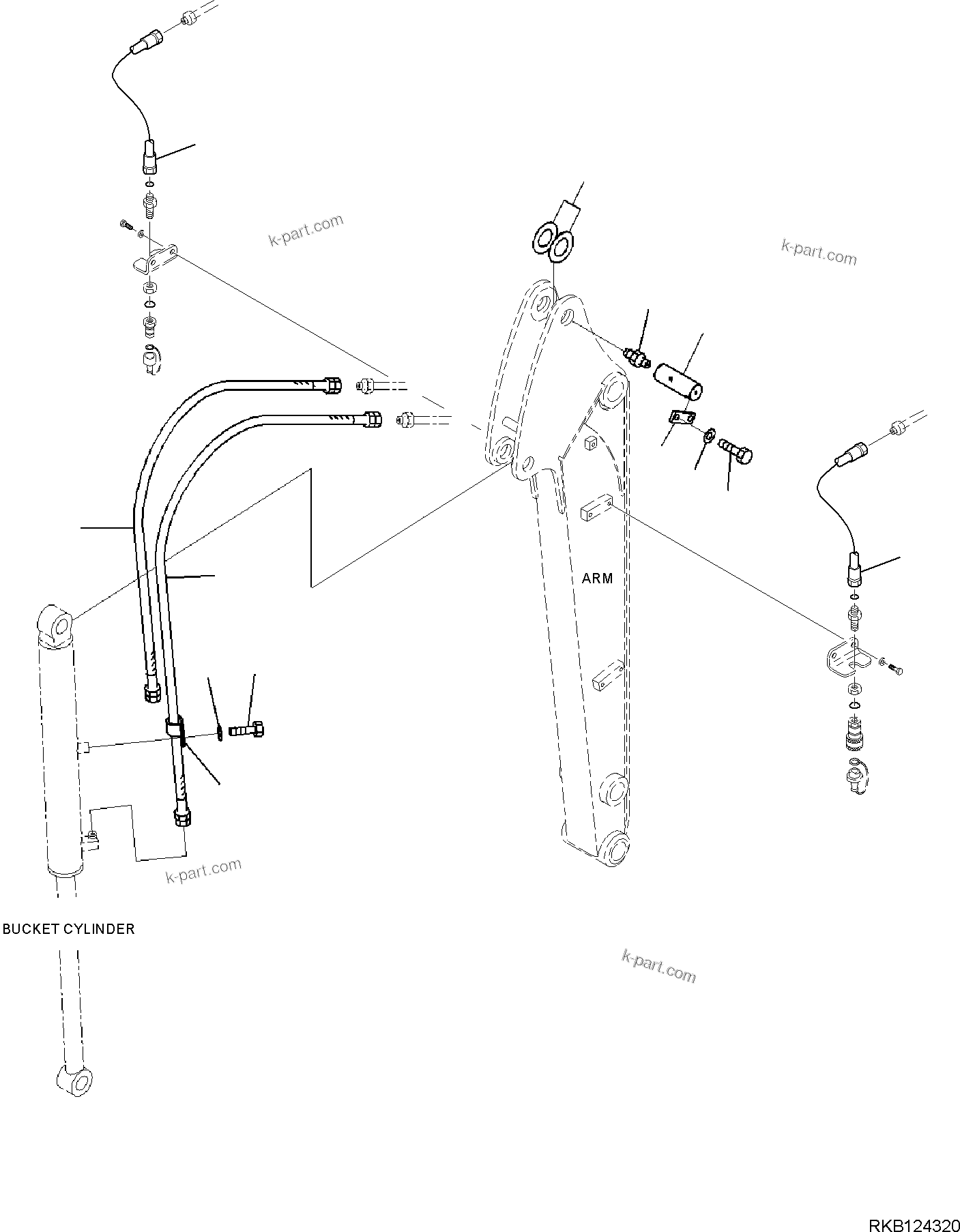 k-part.com

k-part.com

ARM

k-part.com

BUCKET CYLINDER

k-part.com

RKB124320