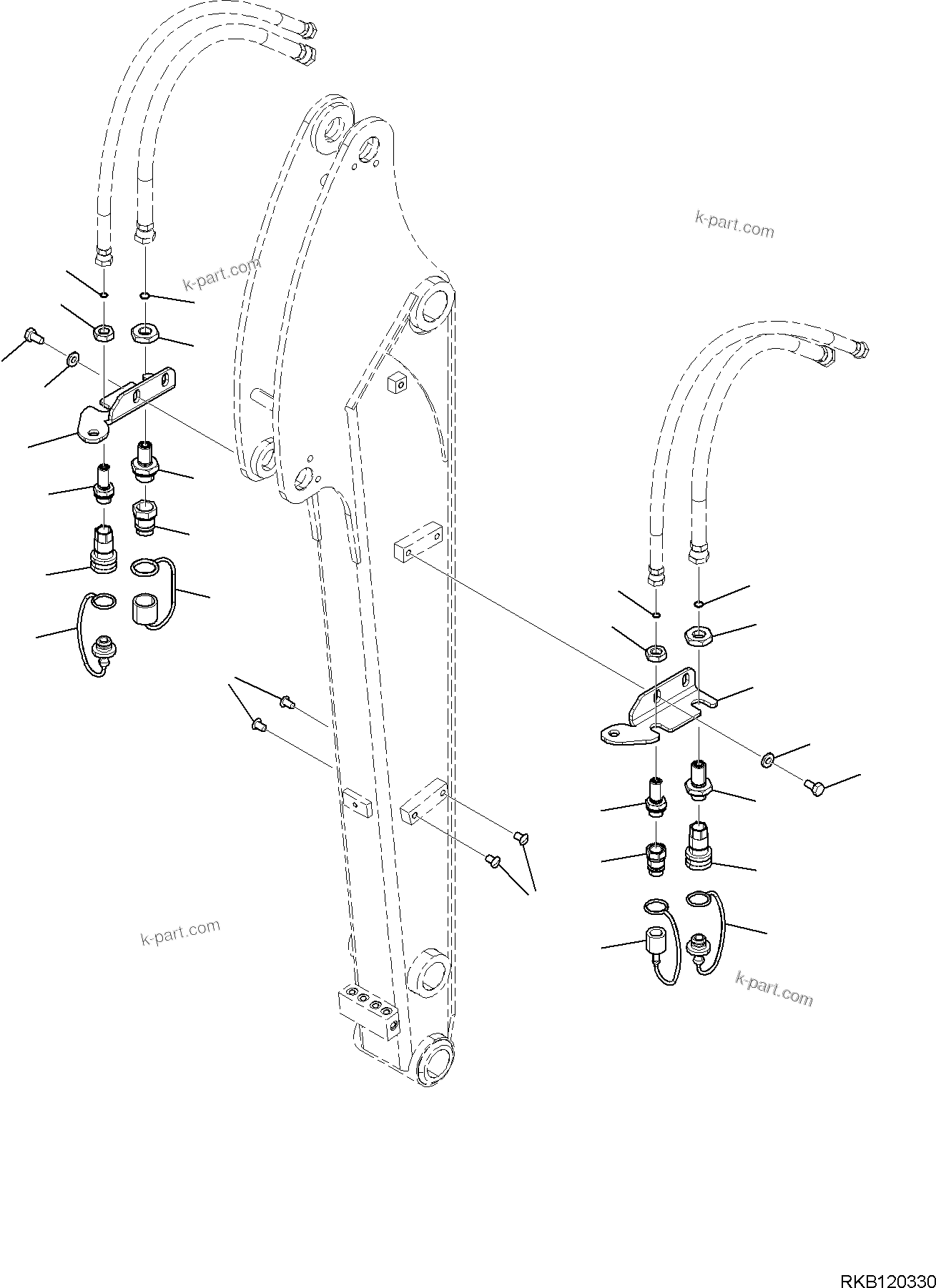 k-part.com

k-part.com

k-part.com

k-part.com

RKB120330