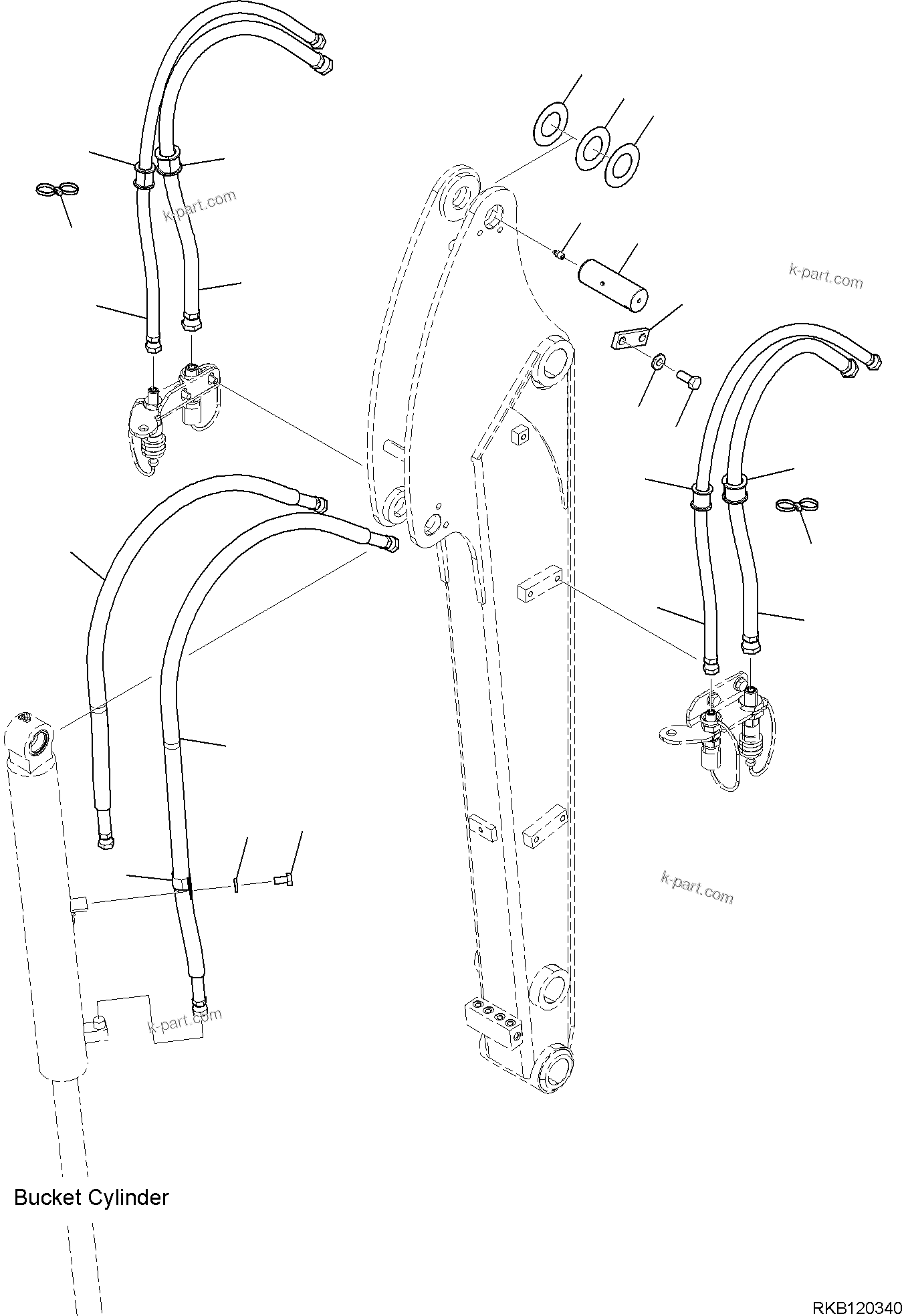 k-part.com

k-part.com

k-part.com

k-part.com

Bucket Cylinder

RKB120340