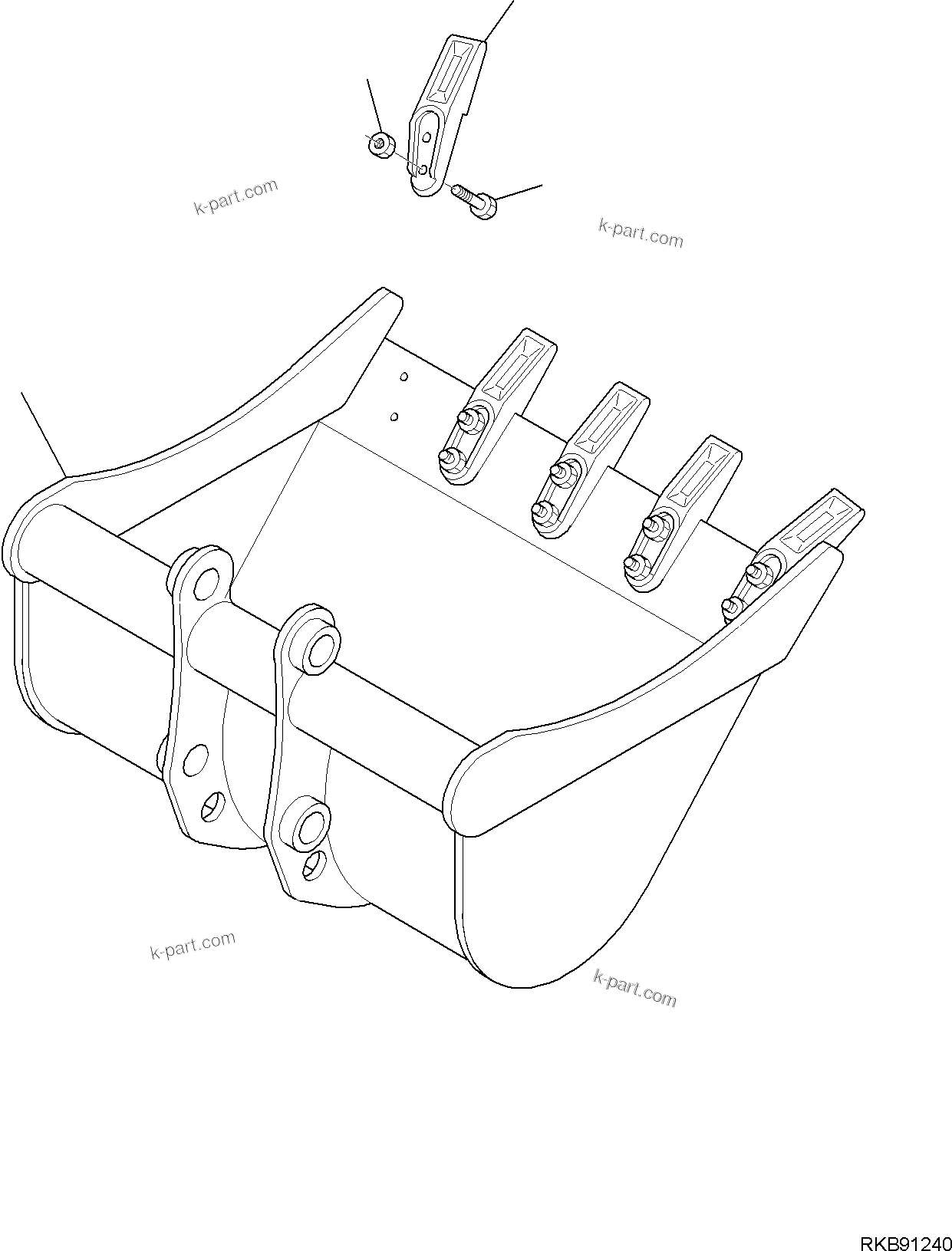 k-part.com

k-part.com

k-part.com

k-part.com

RKB91240