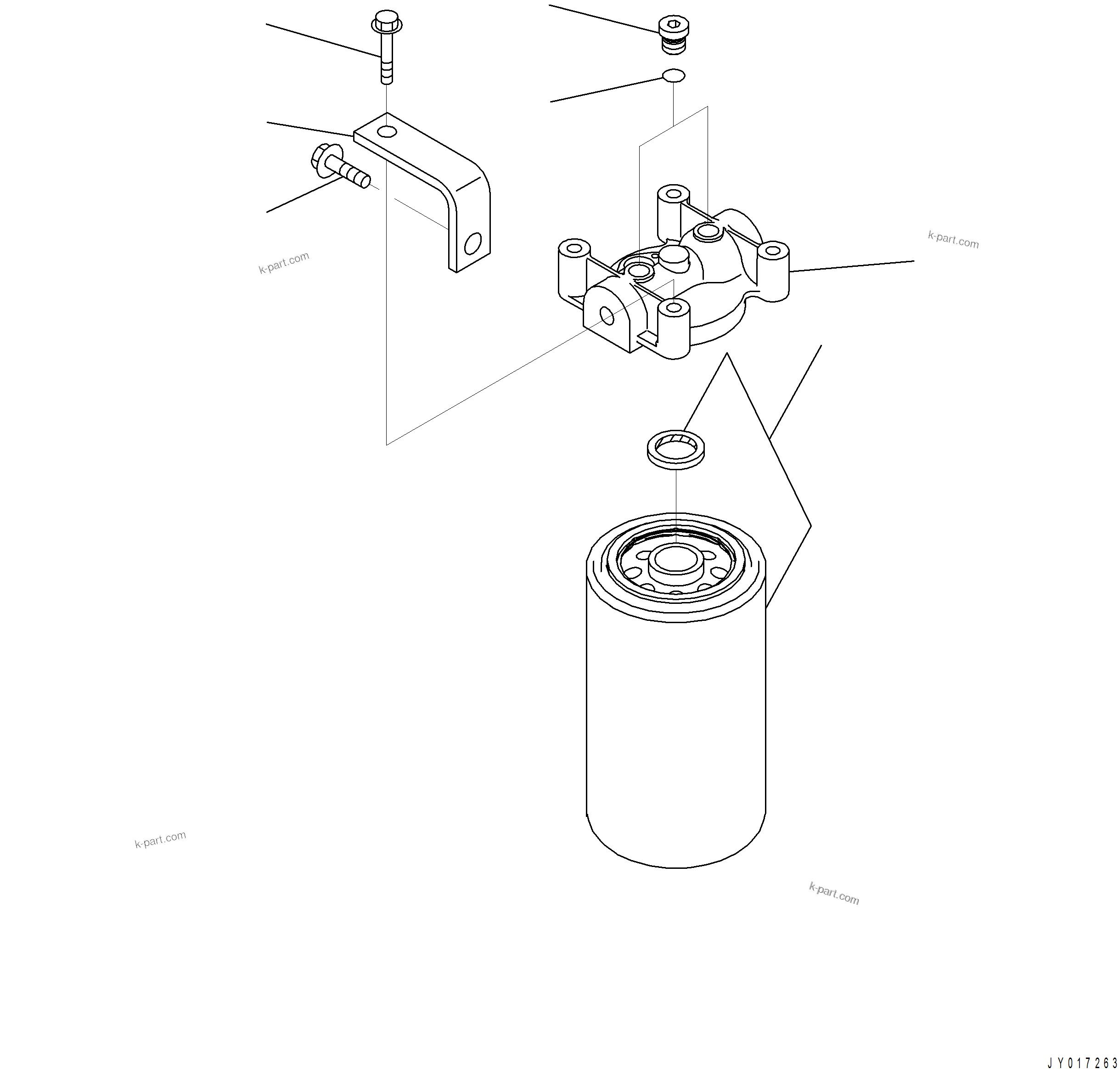 k-part.com

k-part.com

k-part.com

k-part.com

JY017263