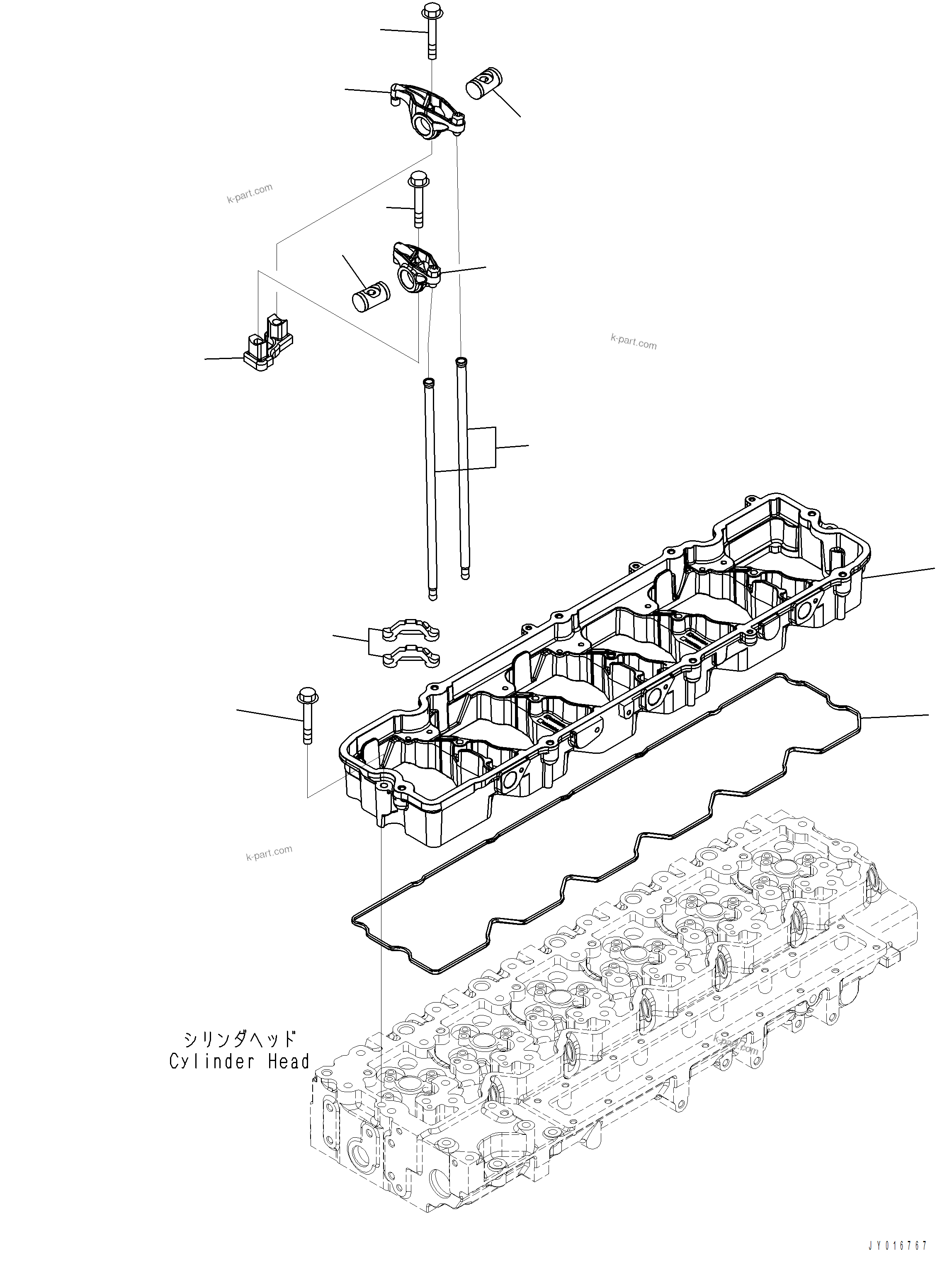 k-part.com

k-part.com

k-part.com

シリンダヘッド
Cylinder Head

k-part.com

JY016767