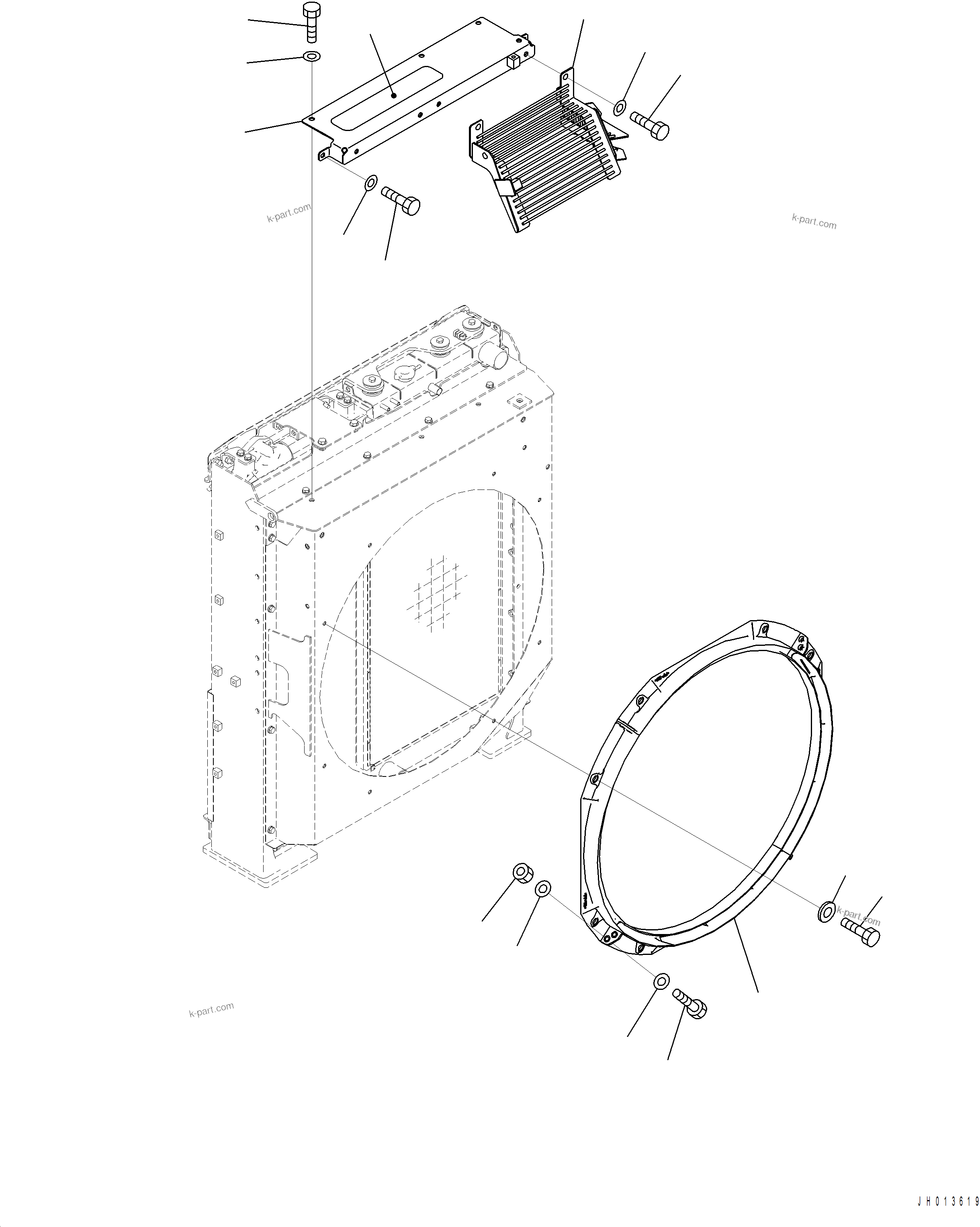 k-part.com

k-part.com

k-part.com

k-part.com

JH013619