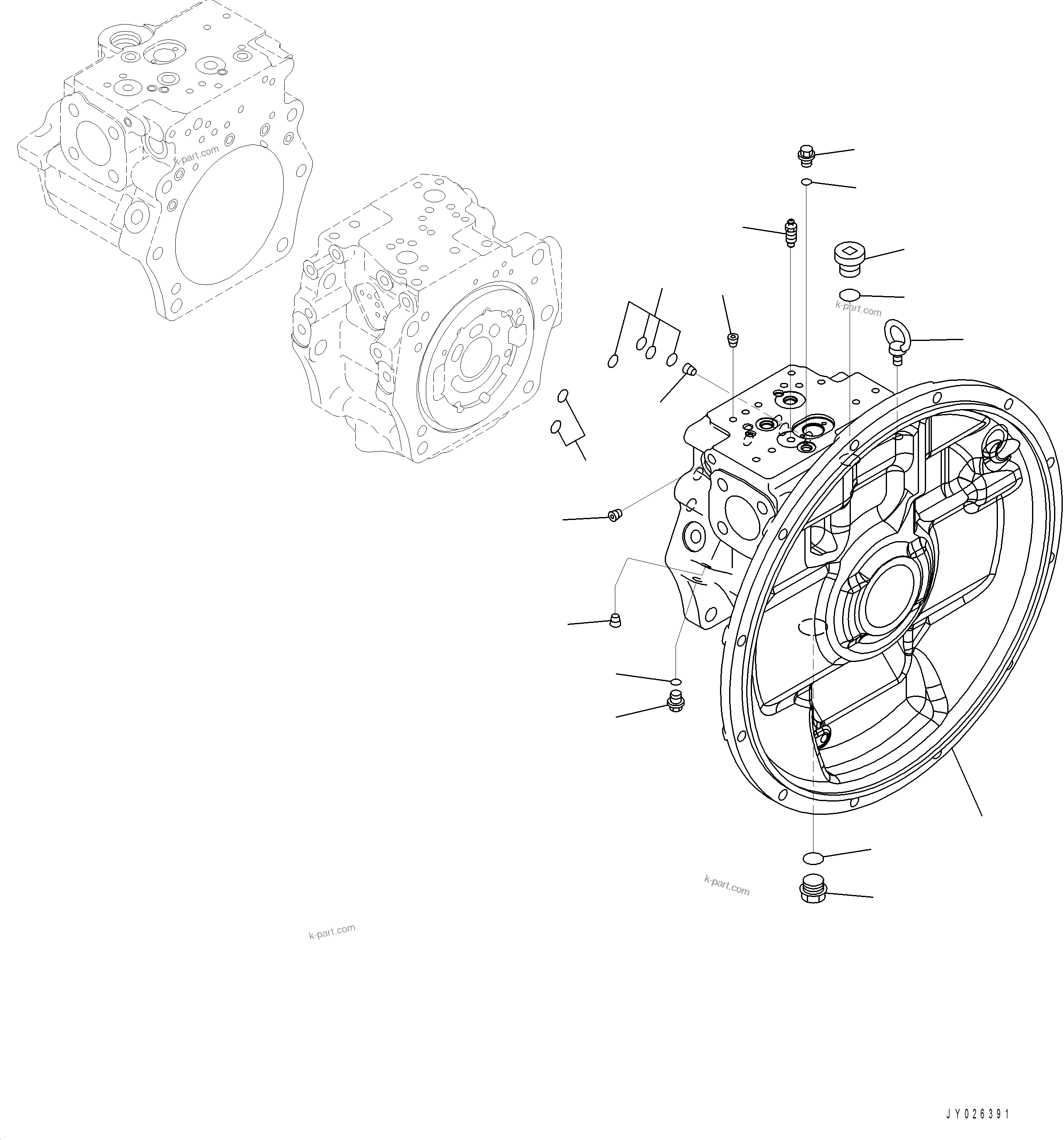 k-part.com

k-part.com

k-part.com

k-part.com

JY026391