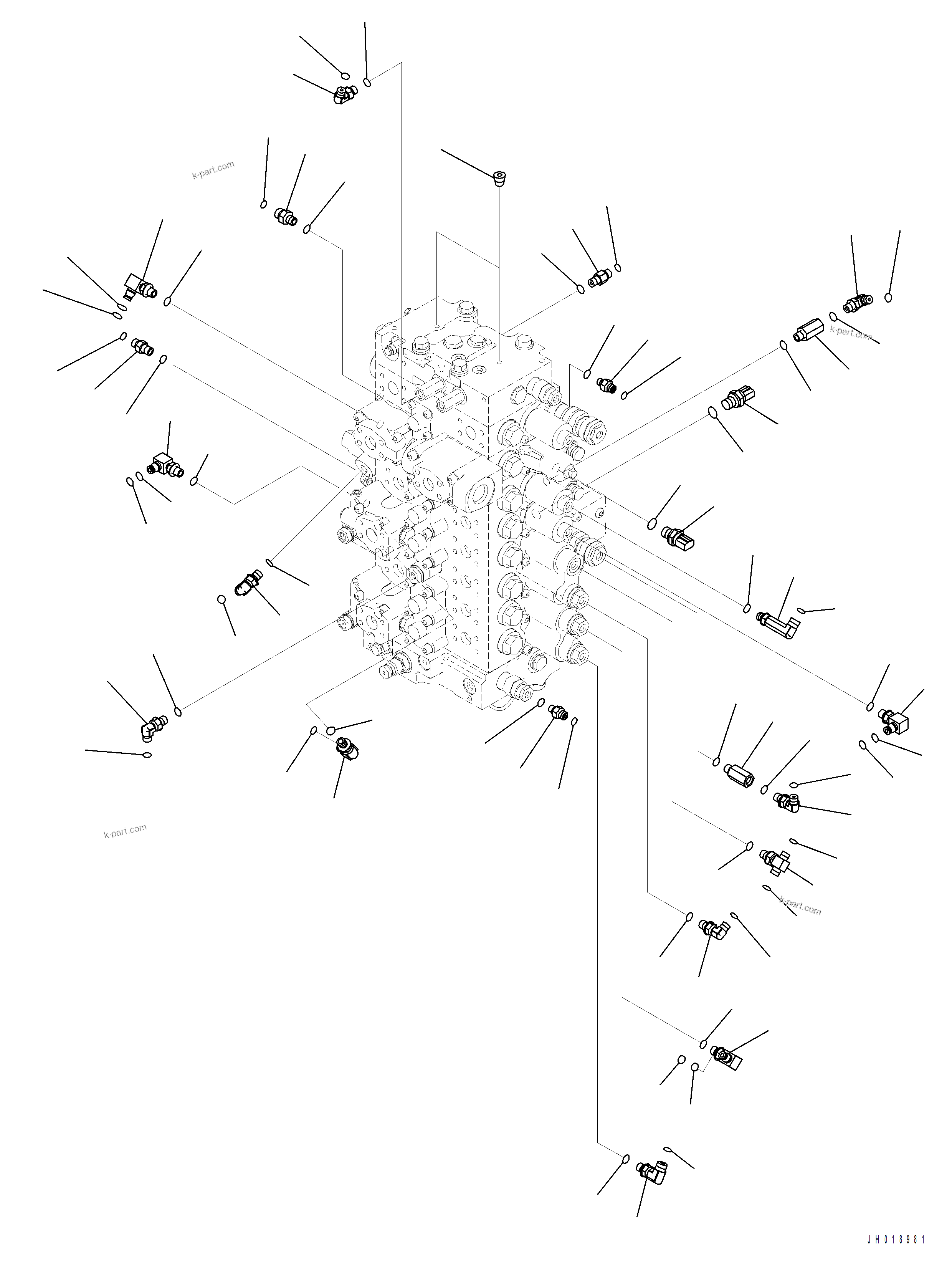 k-part.com

k-part.com

k-part.com

k-part.com

JH018981