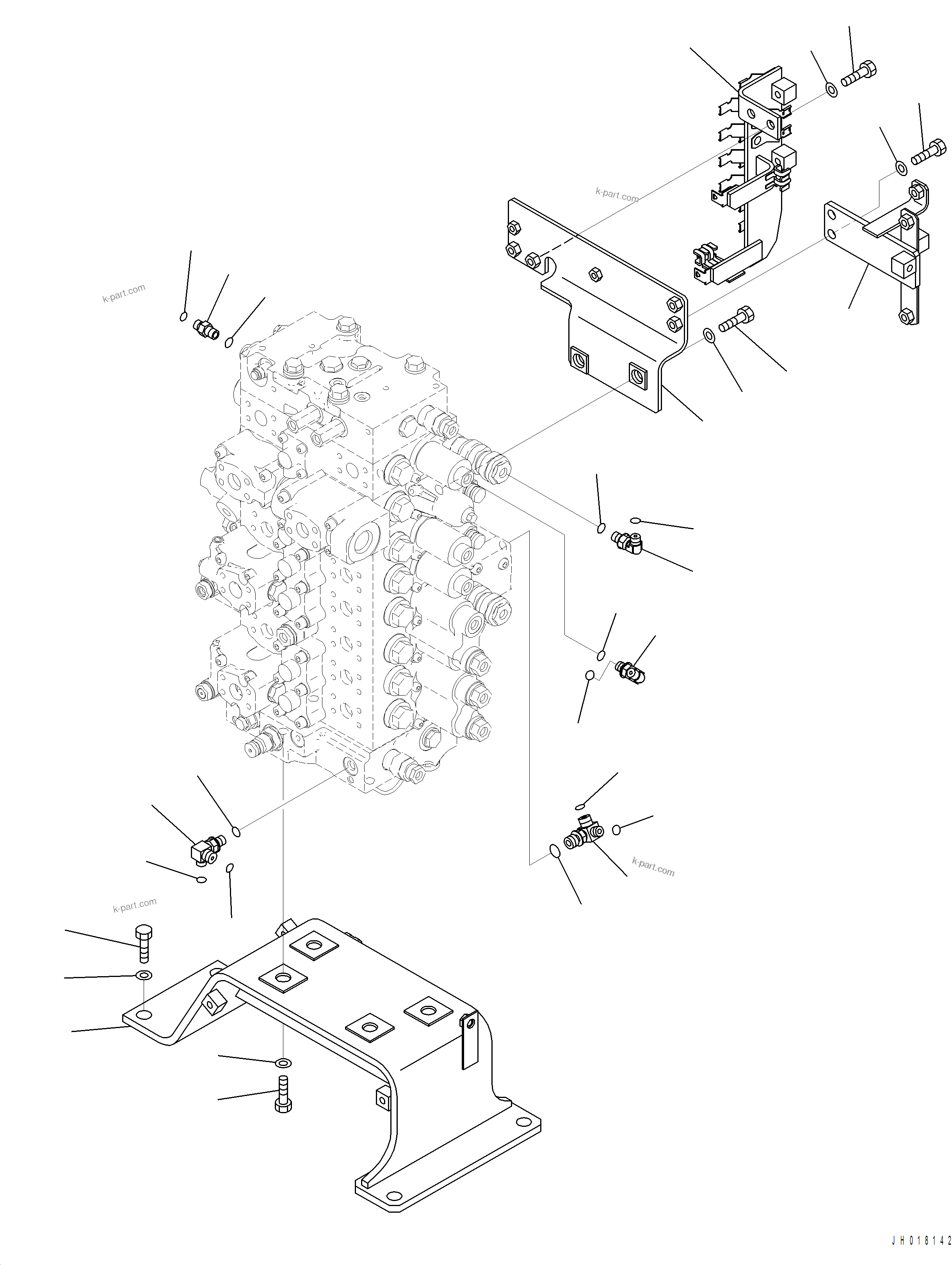 k-part.com

k-part.com

k-part.com

k-part.com

JH018142