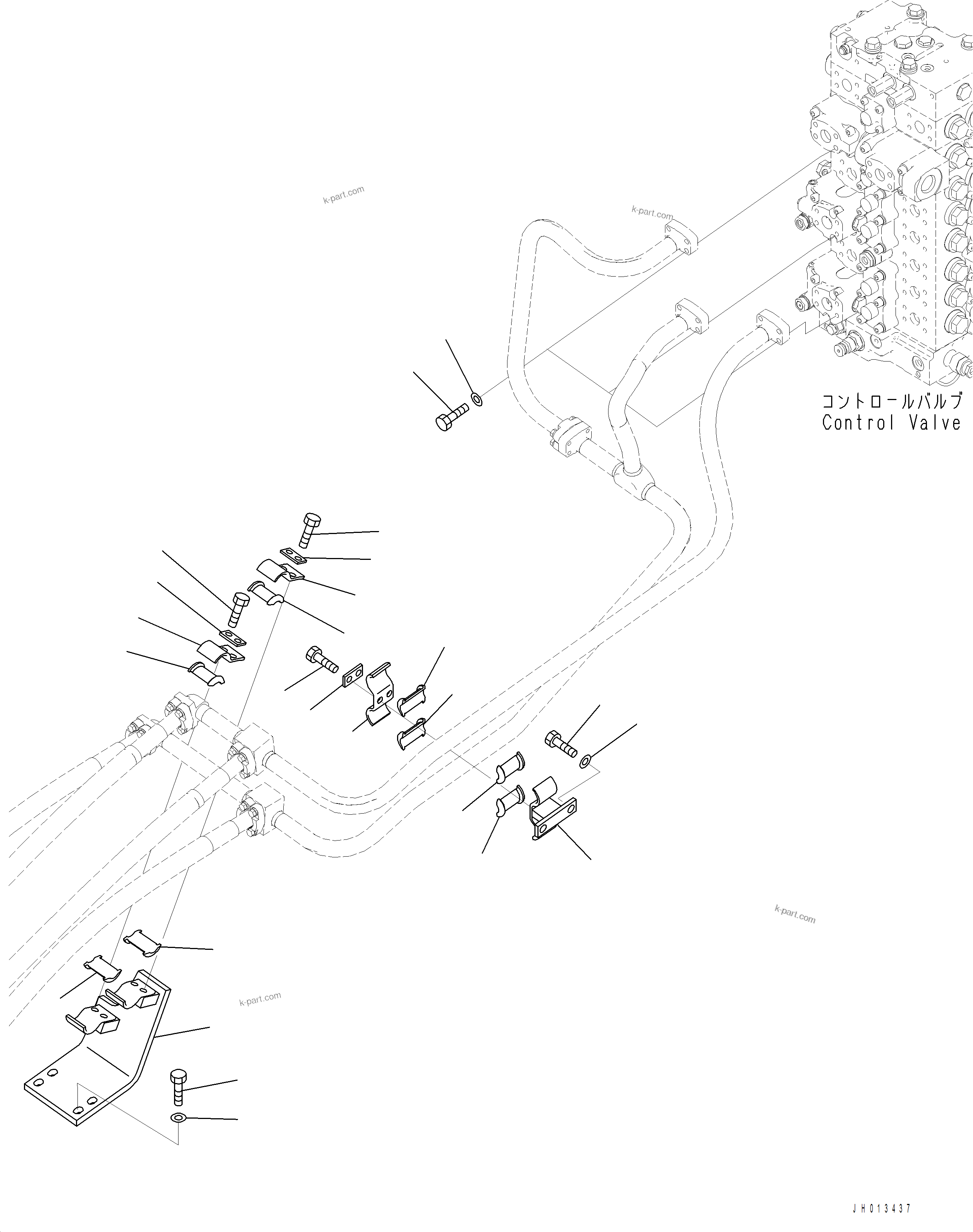 k-part.com

k-part.com

コントロールバルブ
Control Valve

k-part.com

k-part.com

JH013437