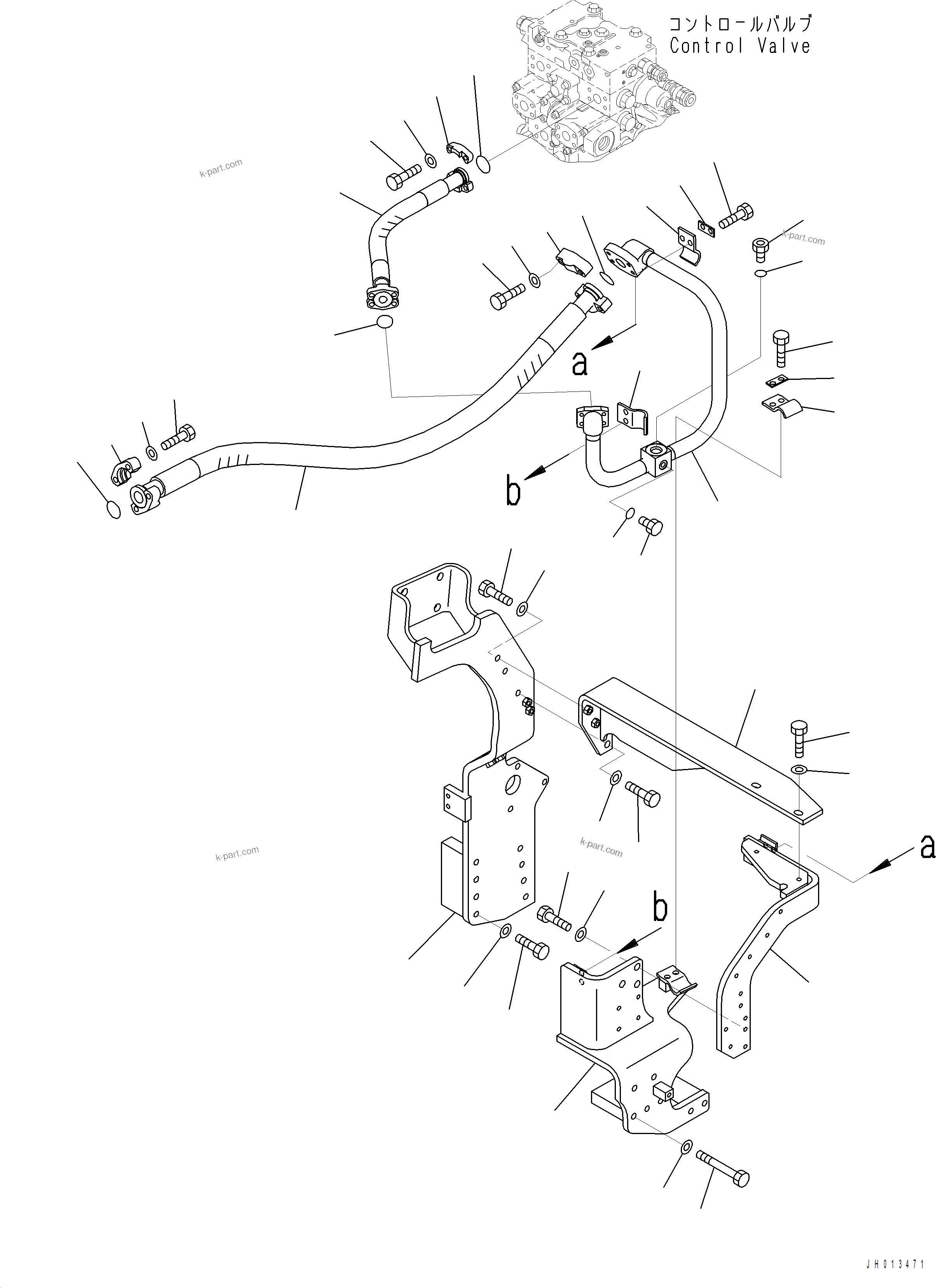 コントロールバルブ
Control Valve

k-part.com

k-part.com

a

b

k-part.com

k-part.com

a

b

JH013471