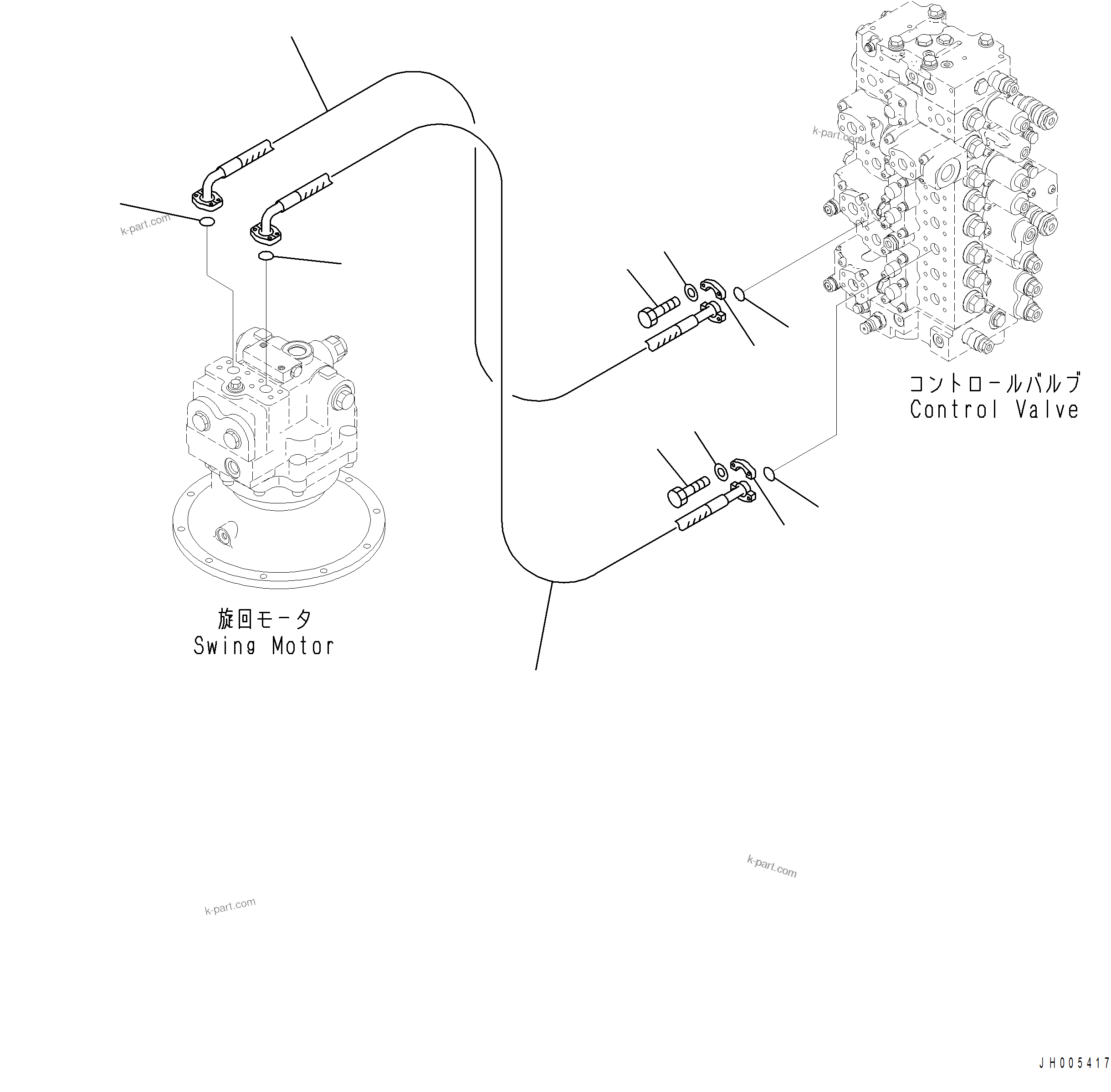 k-part.com

k-part.com

コントロールバルブ
Control Valve

旋回モータ
Swing Motor

k-part.com

k-part.com

JH005417