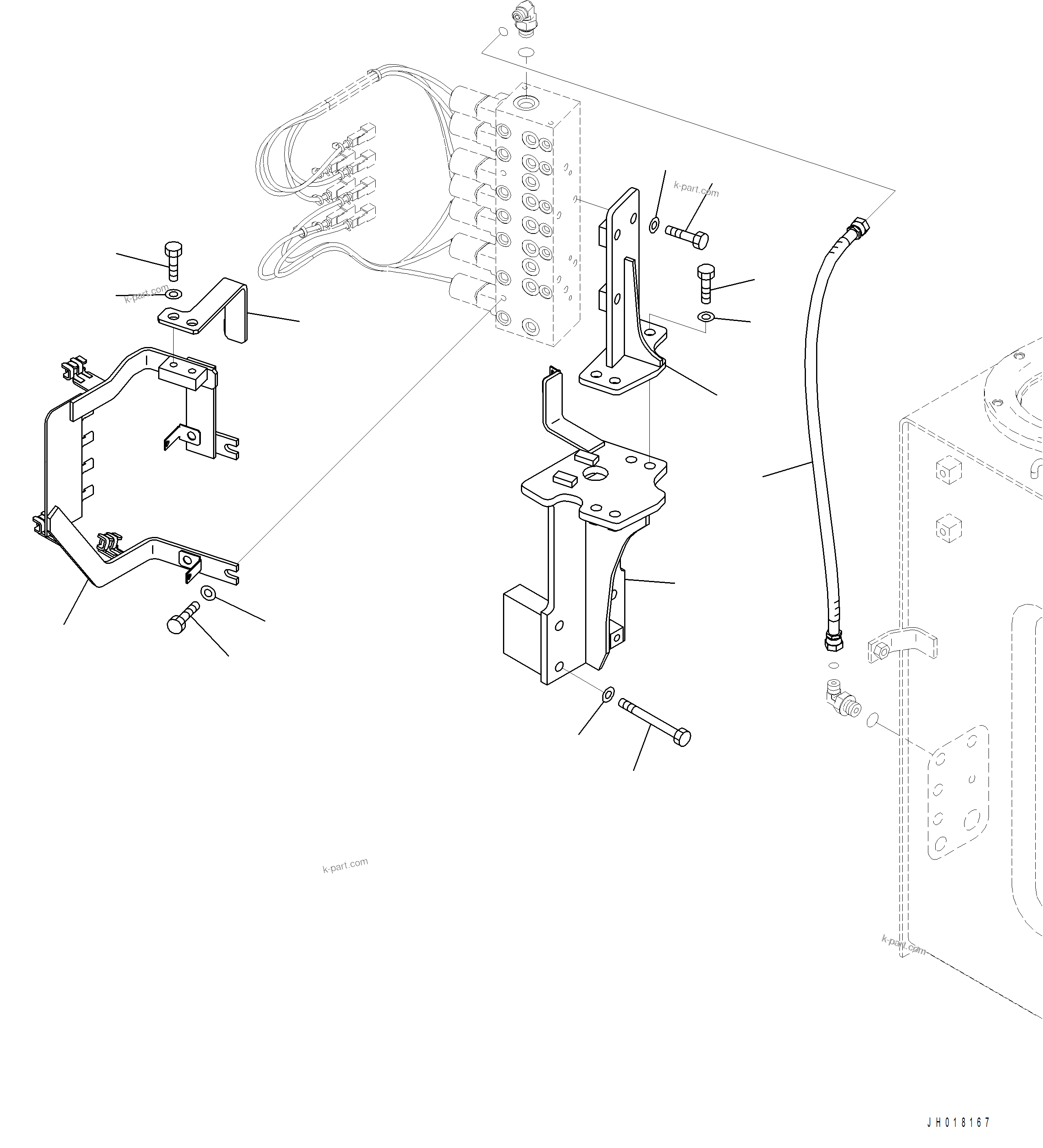 k-part.com

k-part.com

k-part.com

k-part.com

JH018167