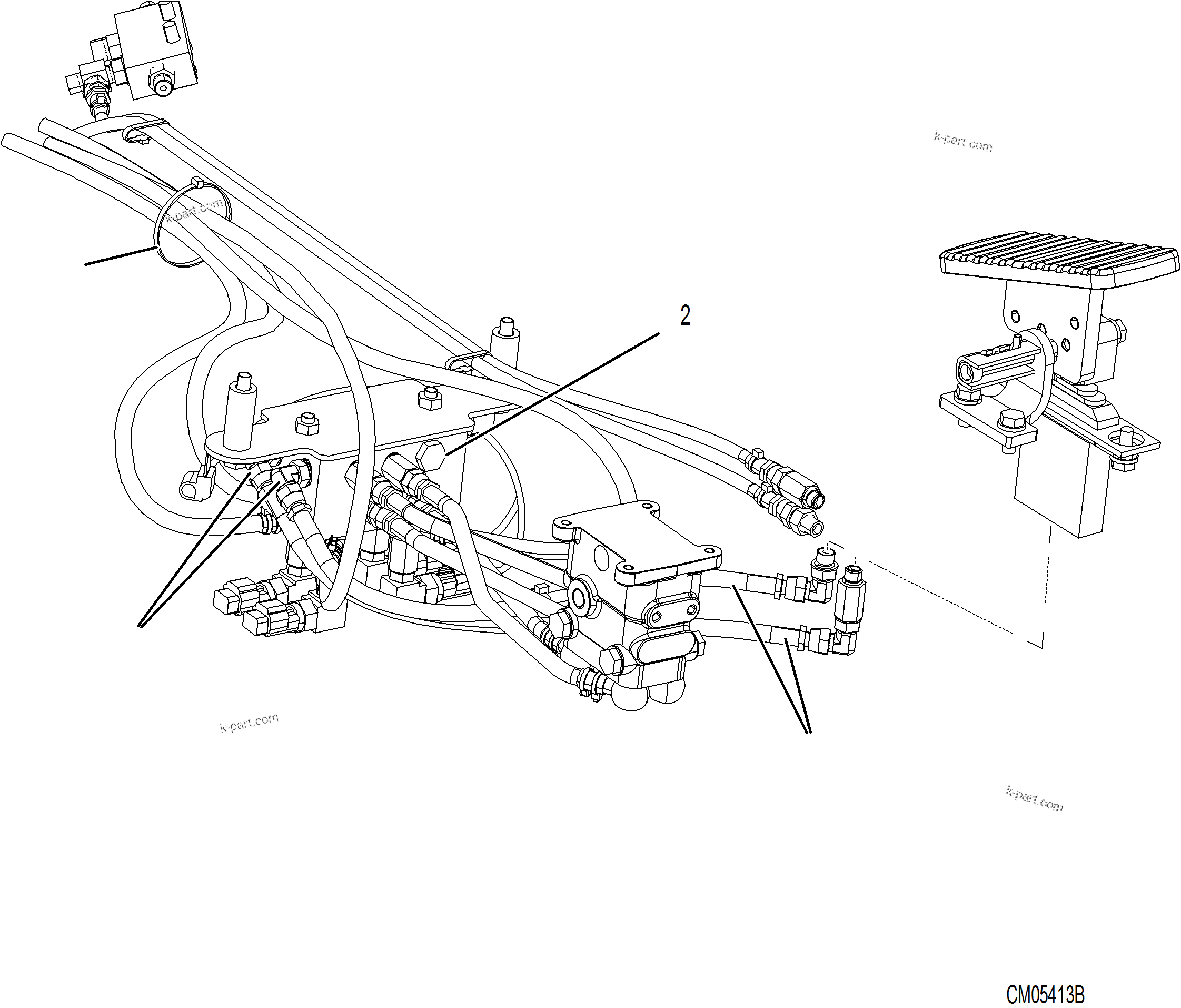 k-part.com

k-part.com

2

k-part.com

k-part.com

CM05413B