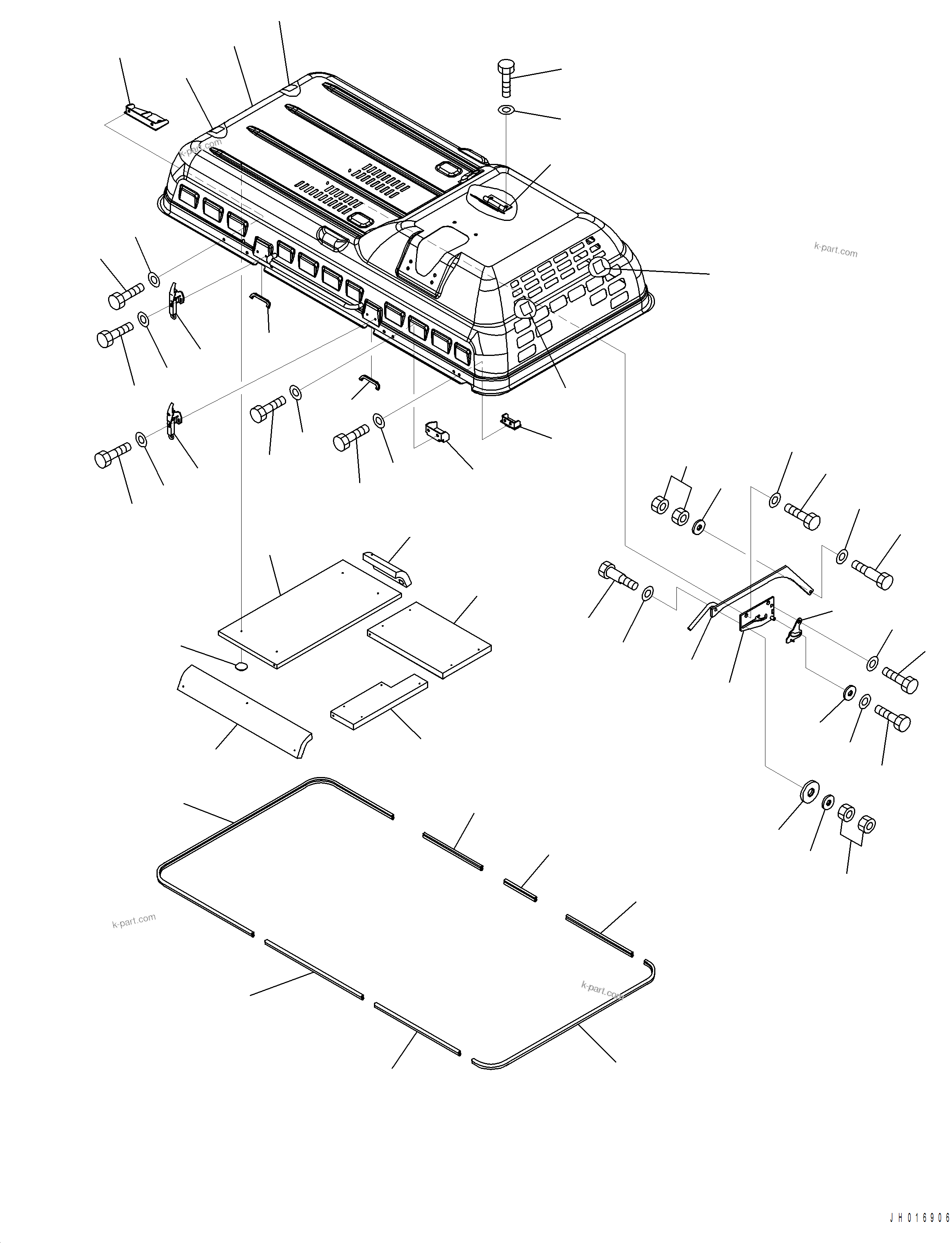 k-part.com

k-part.com

k-part.com

k-part.com

JH016906