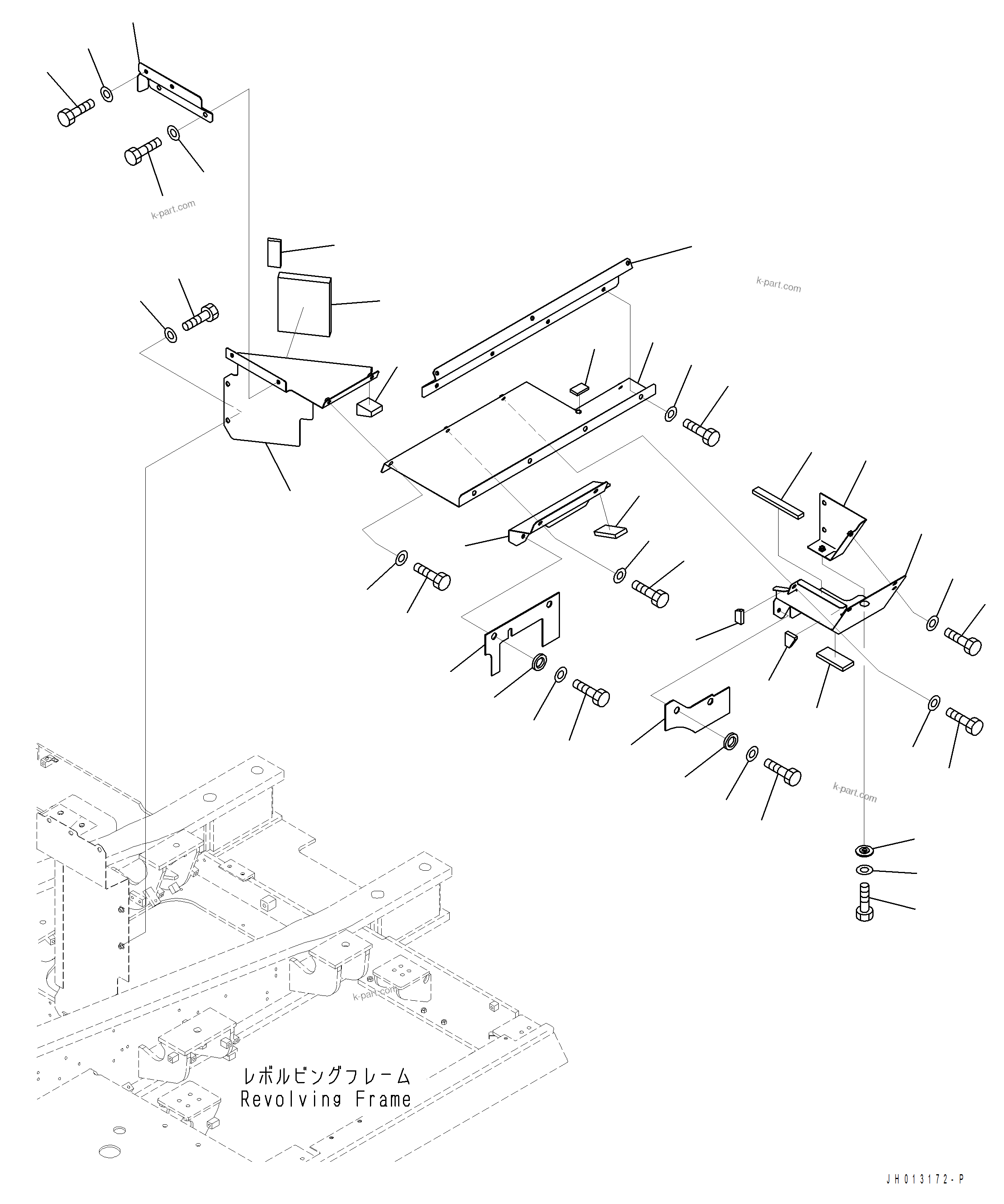 k-part.com

k-part.com

k-part.com

k-part.com

レボルビングフレーム
Revolving Frame

JH013172-P