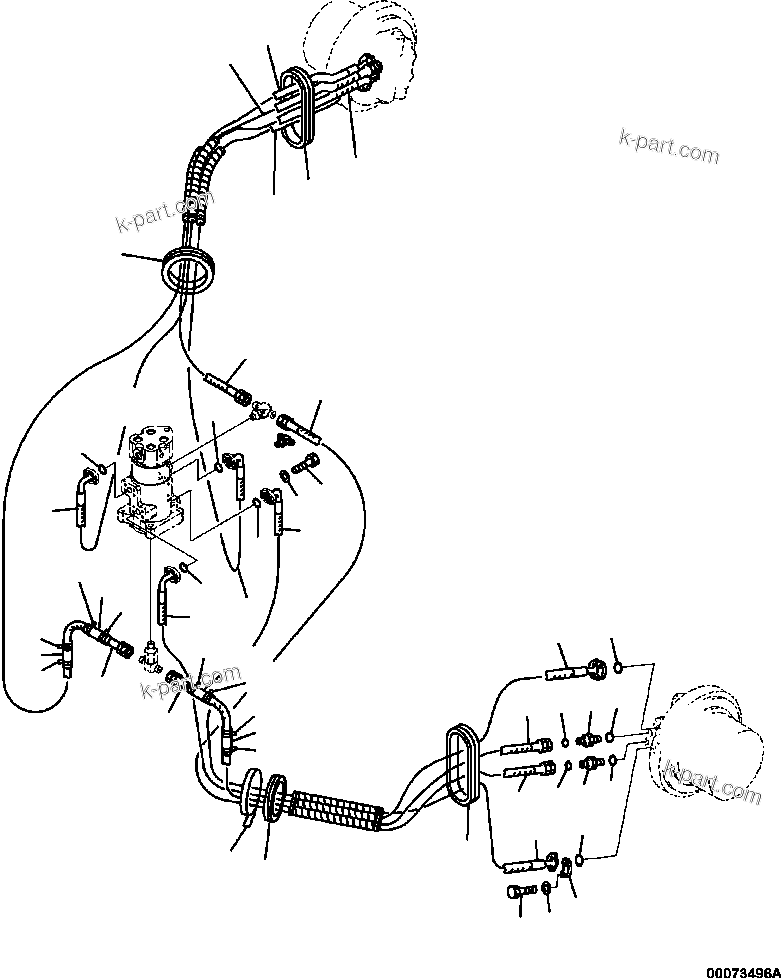 k-part.com

k-part.com

k-part.com

k-part.com

00073496A