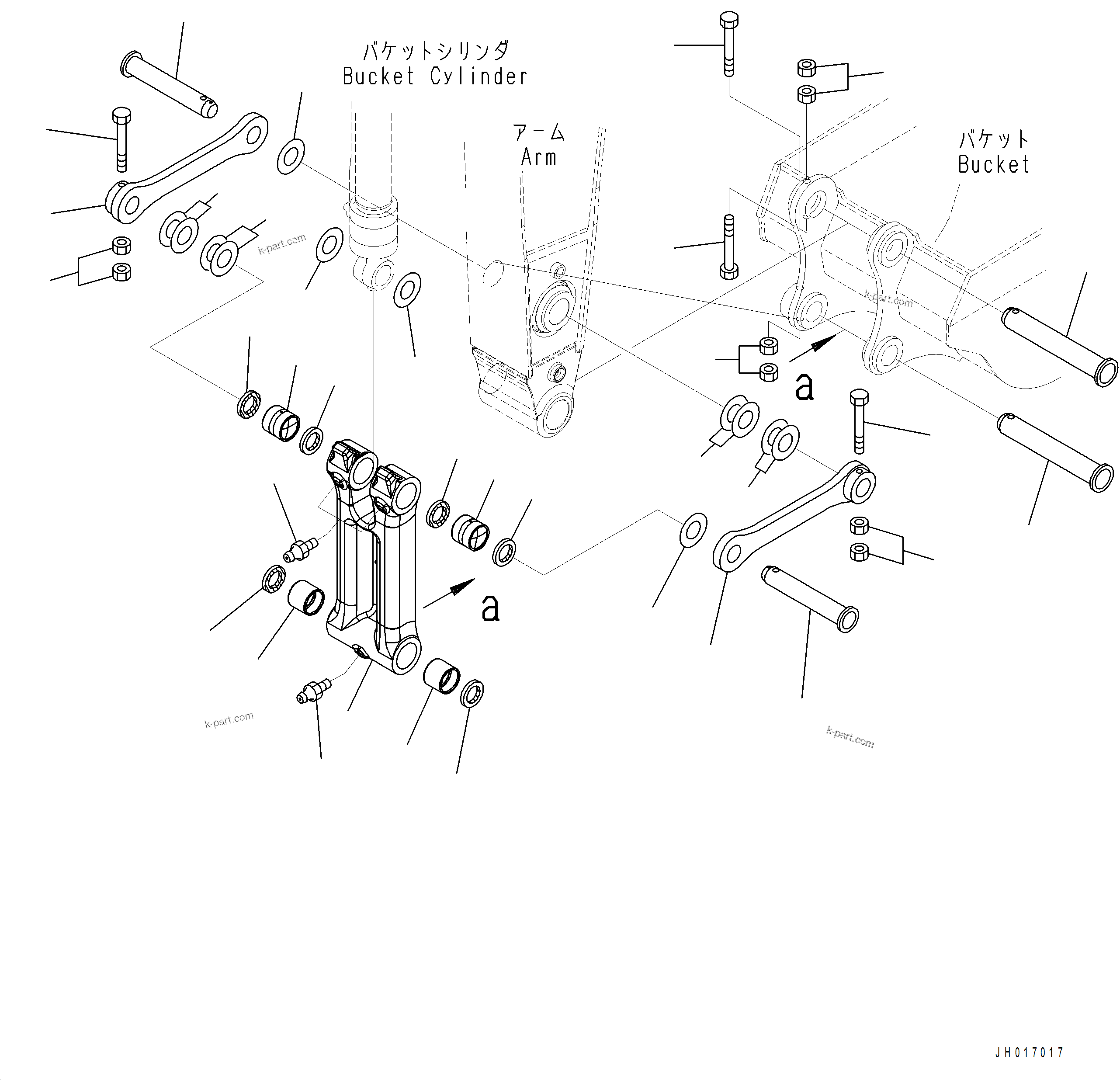 バケットシリンダ
Bucket Cylinder

アーム
Arm

バケット
Bucket

k-part.com

k-part.com

a

a

k-part.com

k-part.com

JH017017