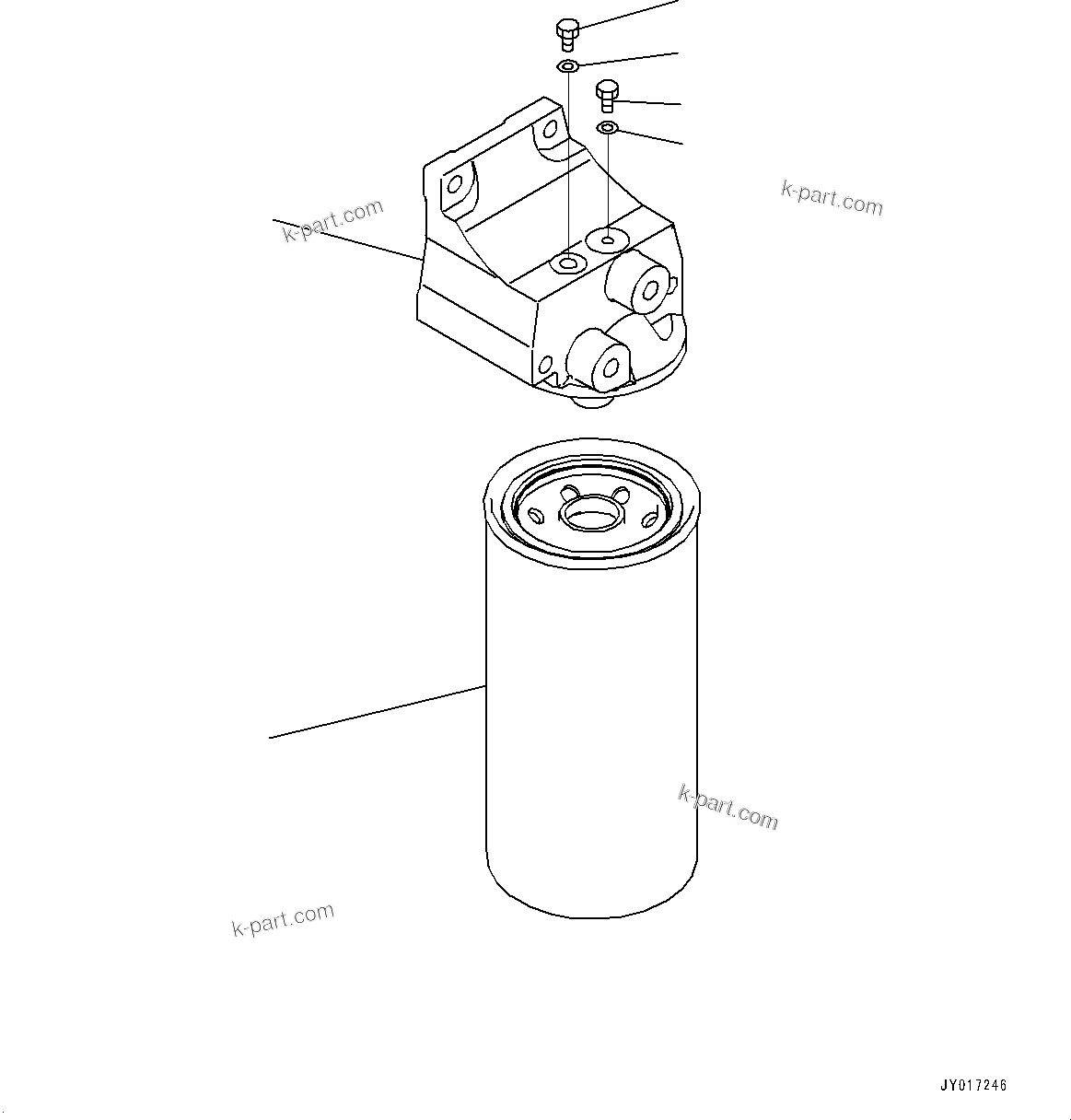 k-part.com

k-part.com

k-part.com

k-part.com

JY017246