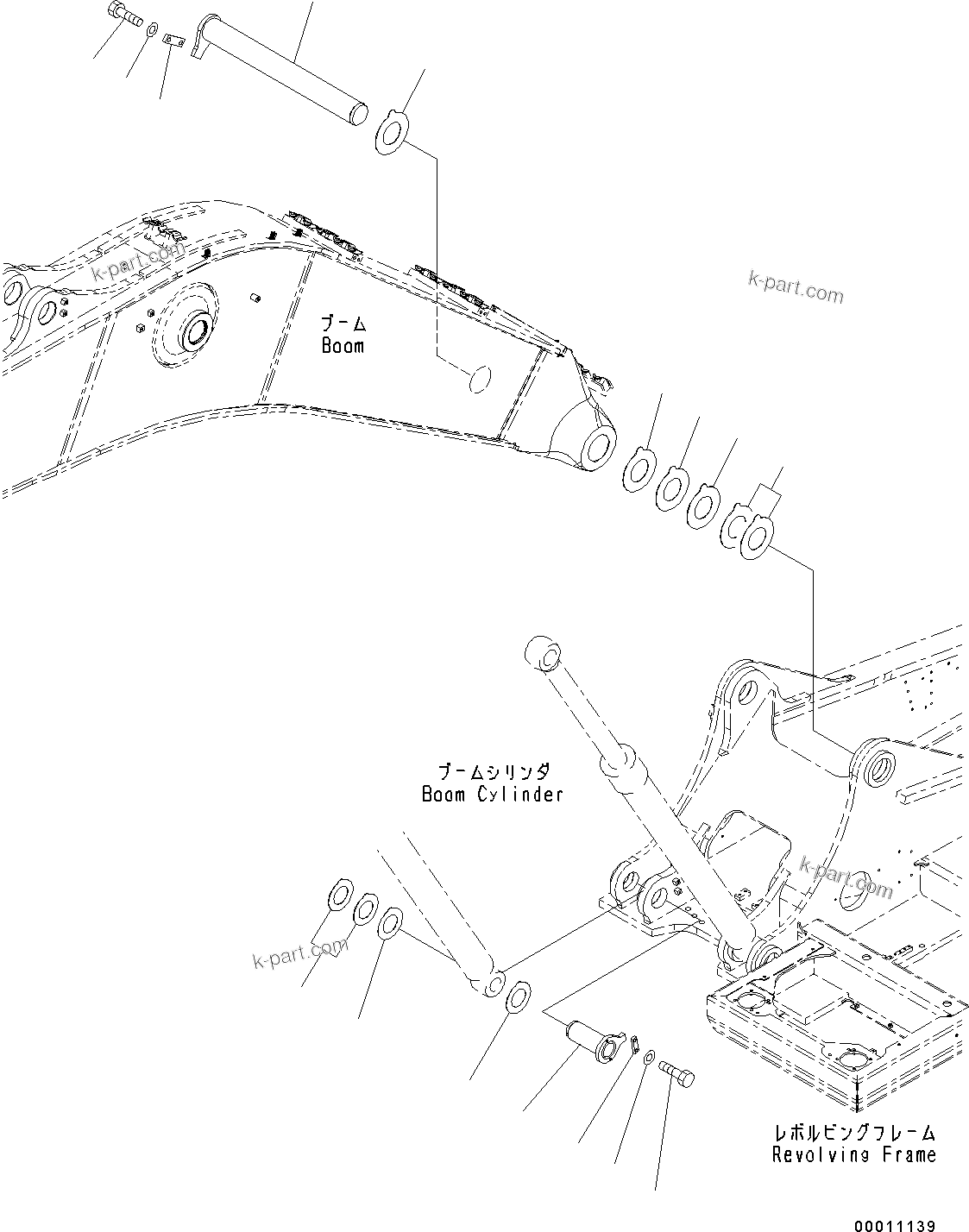 k-part.com

k-part.com

ブーム
Boom

ブームシリンダ
Boom Cylinder

k-part.com

k-part.com

レボルビングフレーム
Revolving Frame

00011139