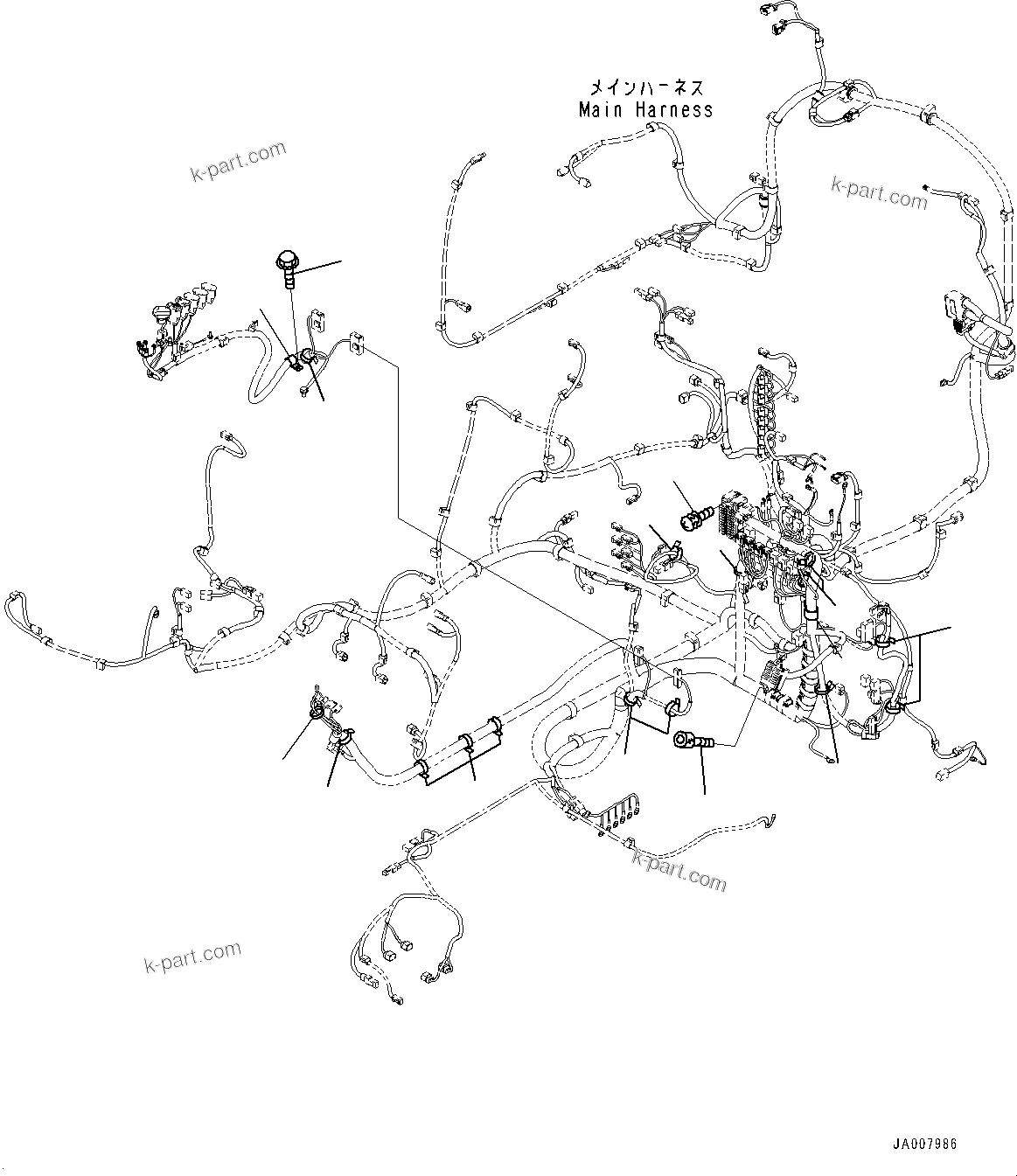 メインハーネス
Main Harness

k-part.com

k-part.com

k-part.com

k-part.com

JA007986