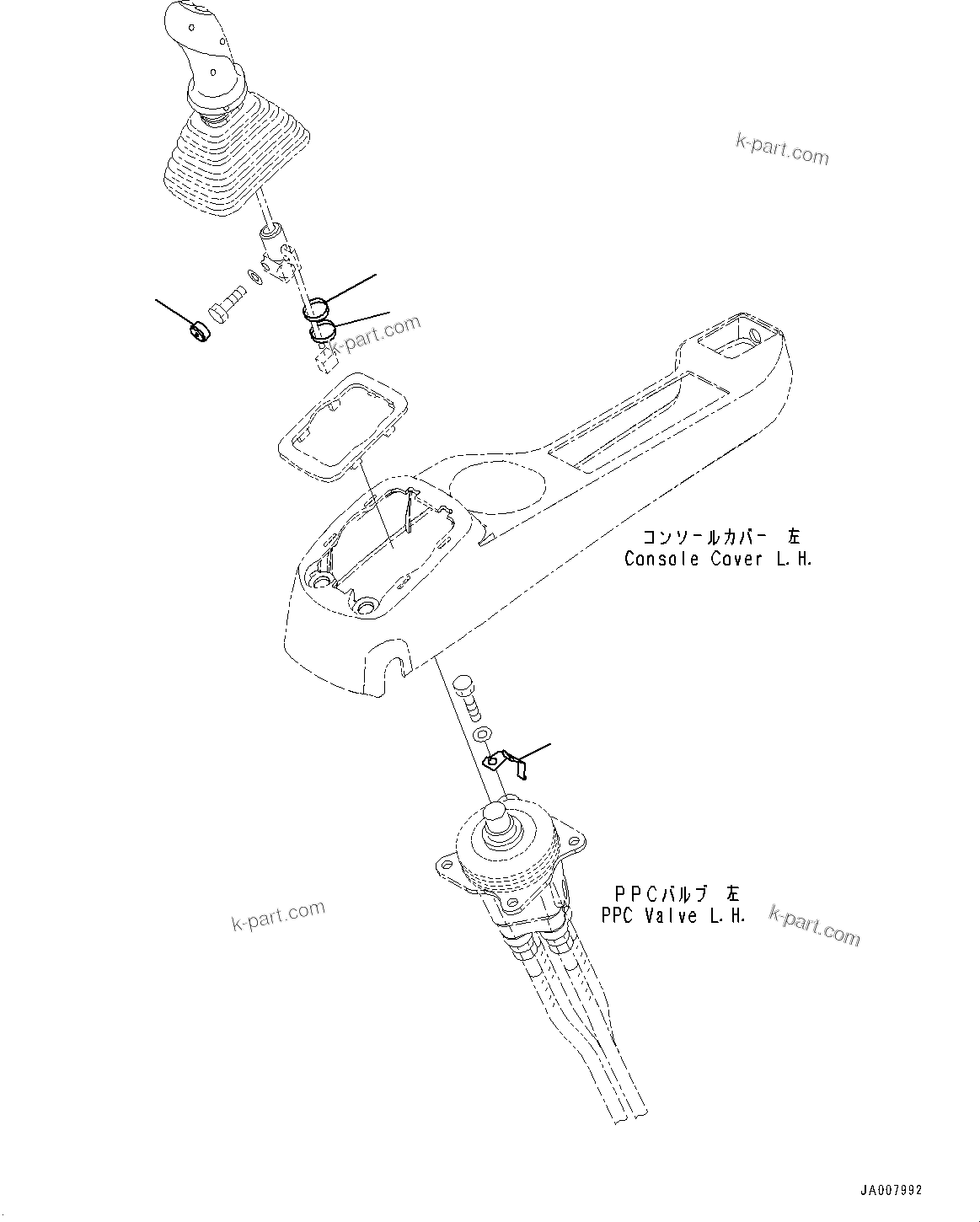 k-part.com

k-part.com

コンソールカバー 左
Console Cover L.H.

PPCバルブ 左
PPC Valve L.H.

k-part.com

k-part.com

JA007992