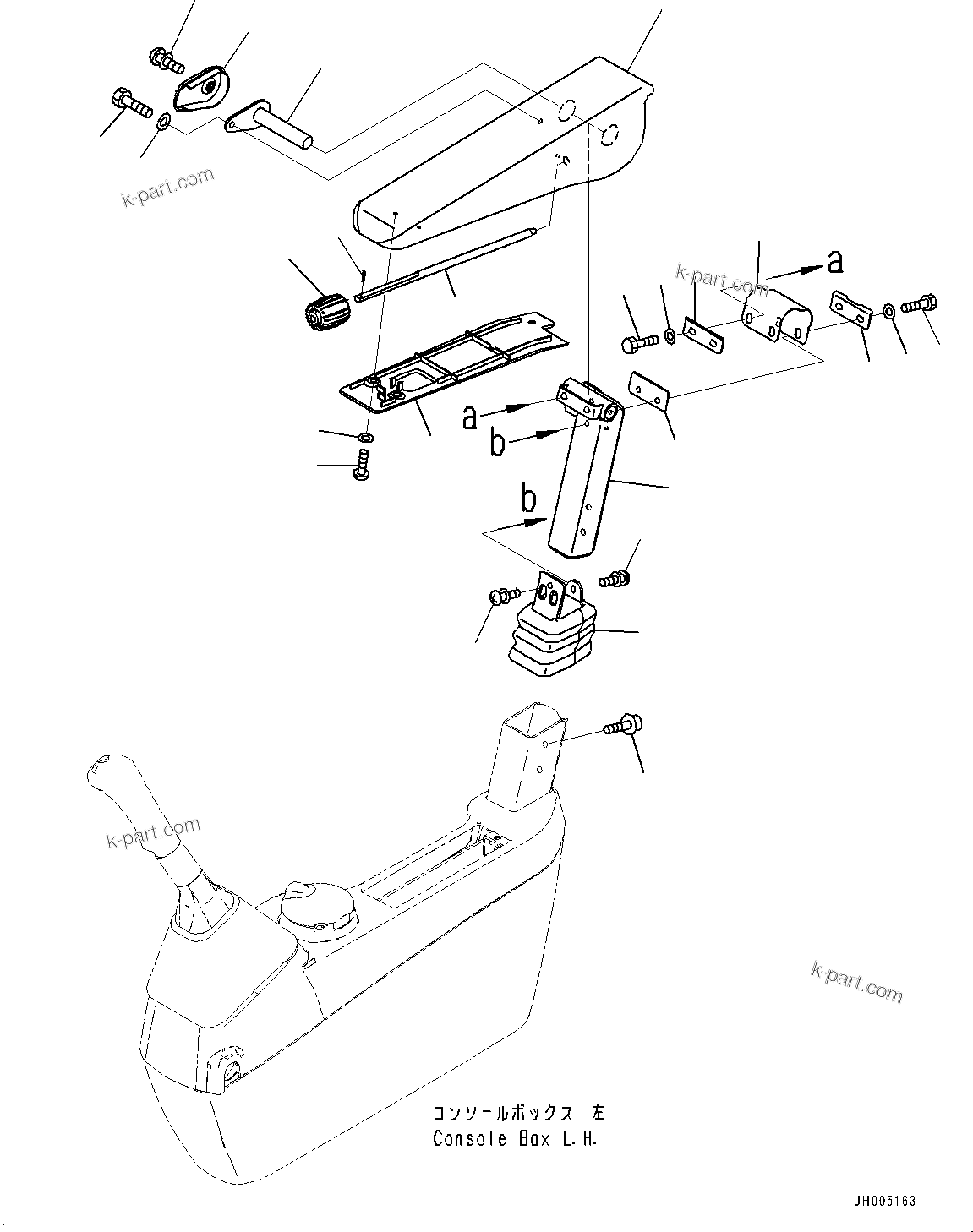 k-part.com

k-part.com

a

a

b

b

k-part.com

k-part.com

コンソールボックス 左
Console Box L.H.

JH005163