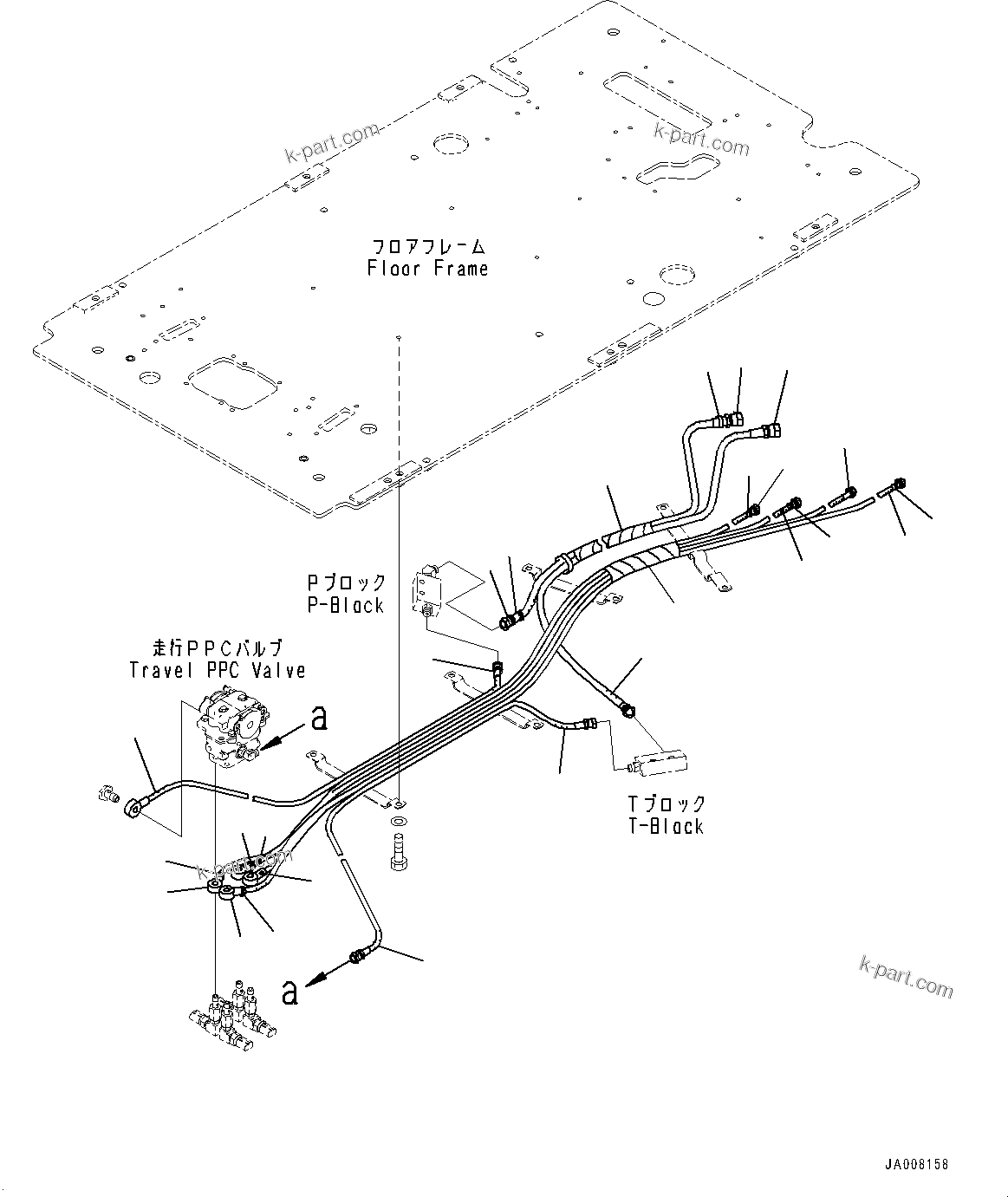 k-part.com

k-part.com

フロアフレーム
Floor Frame

Pブロック
P-Block

走行PPCバルブ
Travel PPC Valve

a

Tブロック
T-Block

k-part.com

a

k-part.com

JA008158