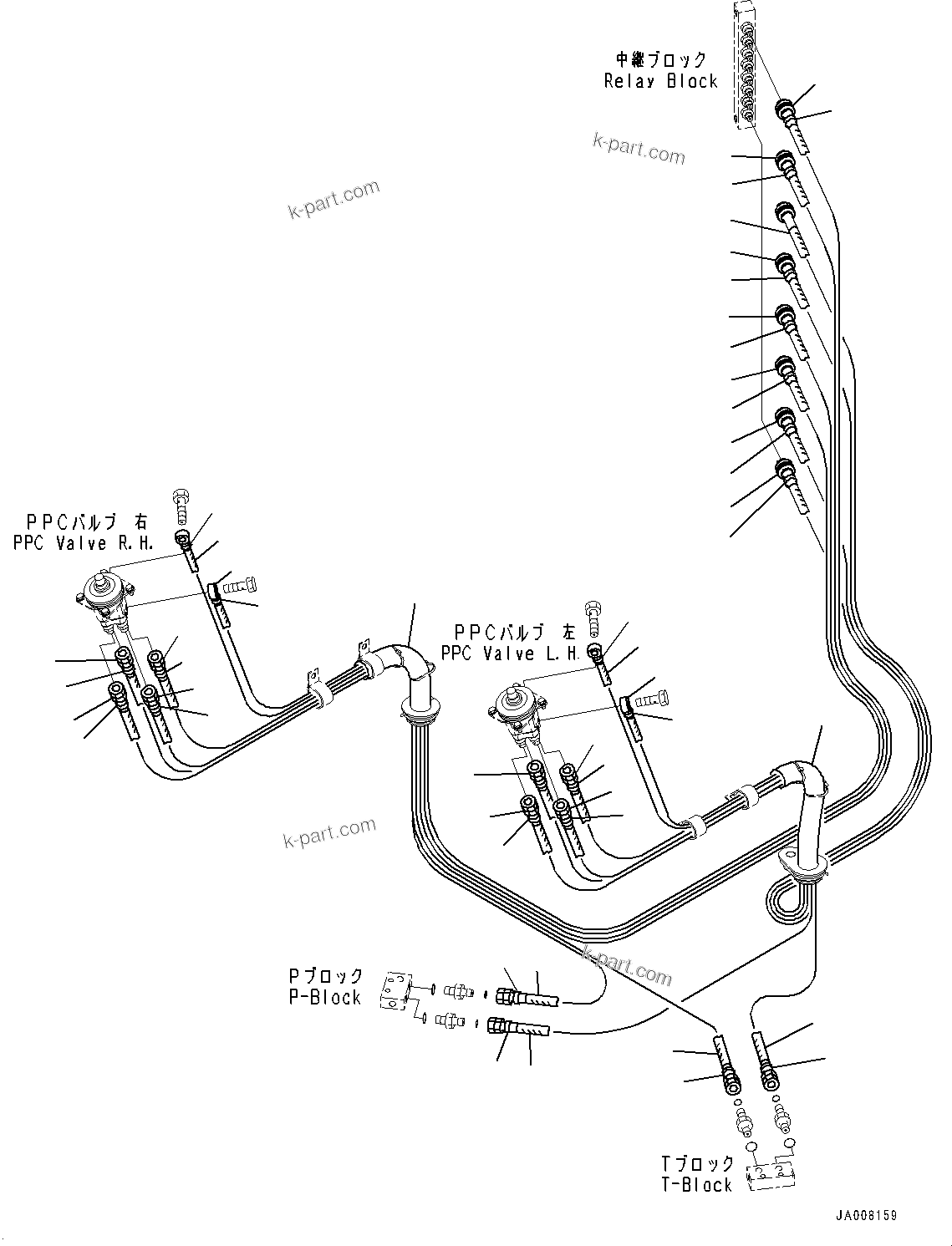 中継ブロック
Relay Block

k-part.com

k-part.com

PPCバルブ 右
PPC Valve R.H.

PPCバルブ 左
PPC Valve L.H.

k-part.com

k-part.com

Pブロック
P-Block

Tブロック
T-Block

JA008159