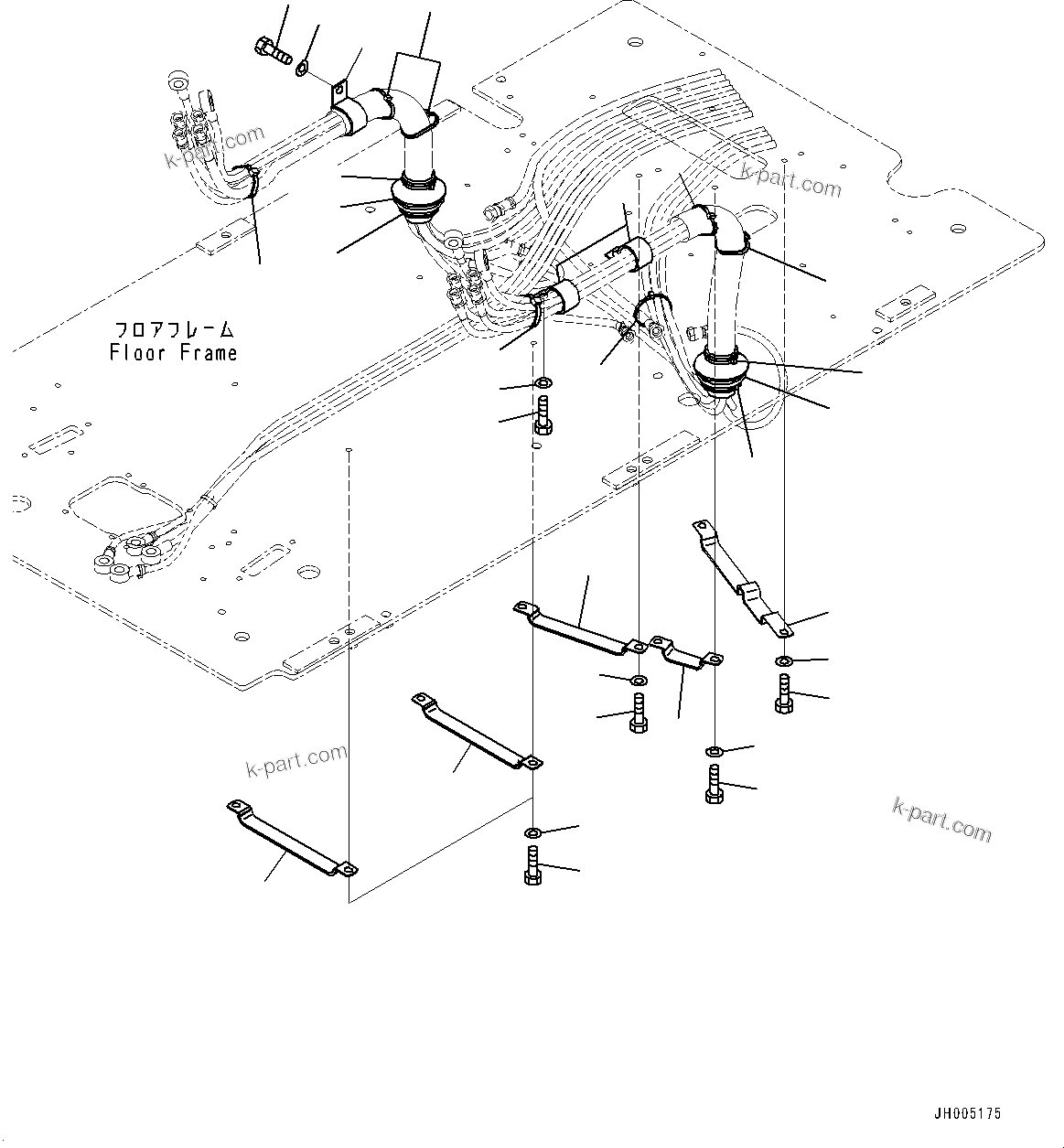 k-part.com

k-part.com

フロアフレーム
Floor Frame

k-part.com

k-part.com

JH005175