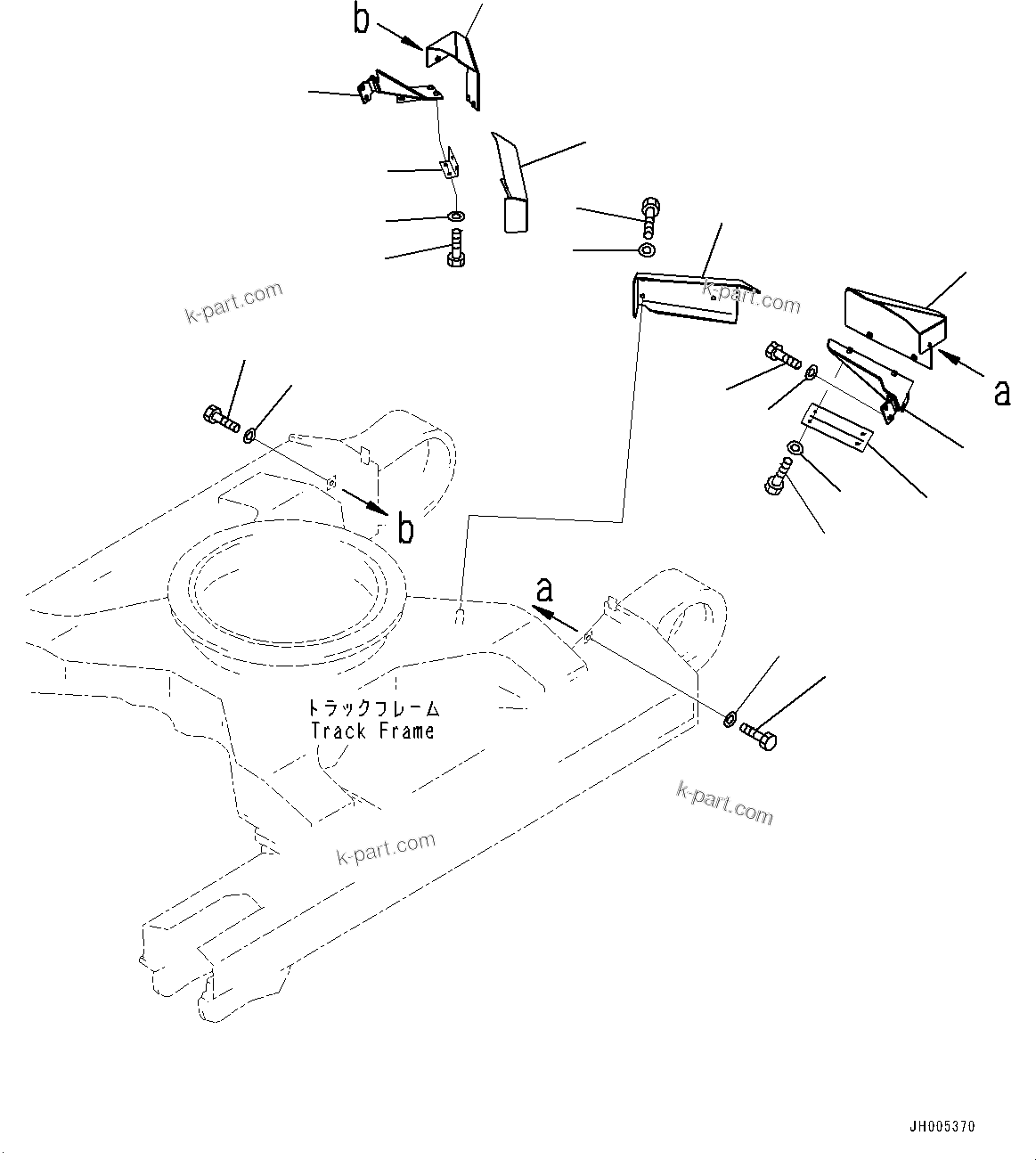 b

k-part.com

k-part.com

a

b

a

トラックフレーム
Track Frame

k-part.com

k-part.com

JH005370