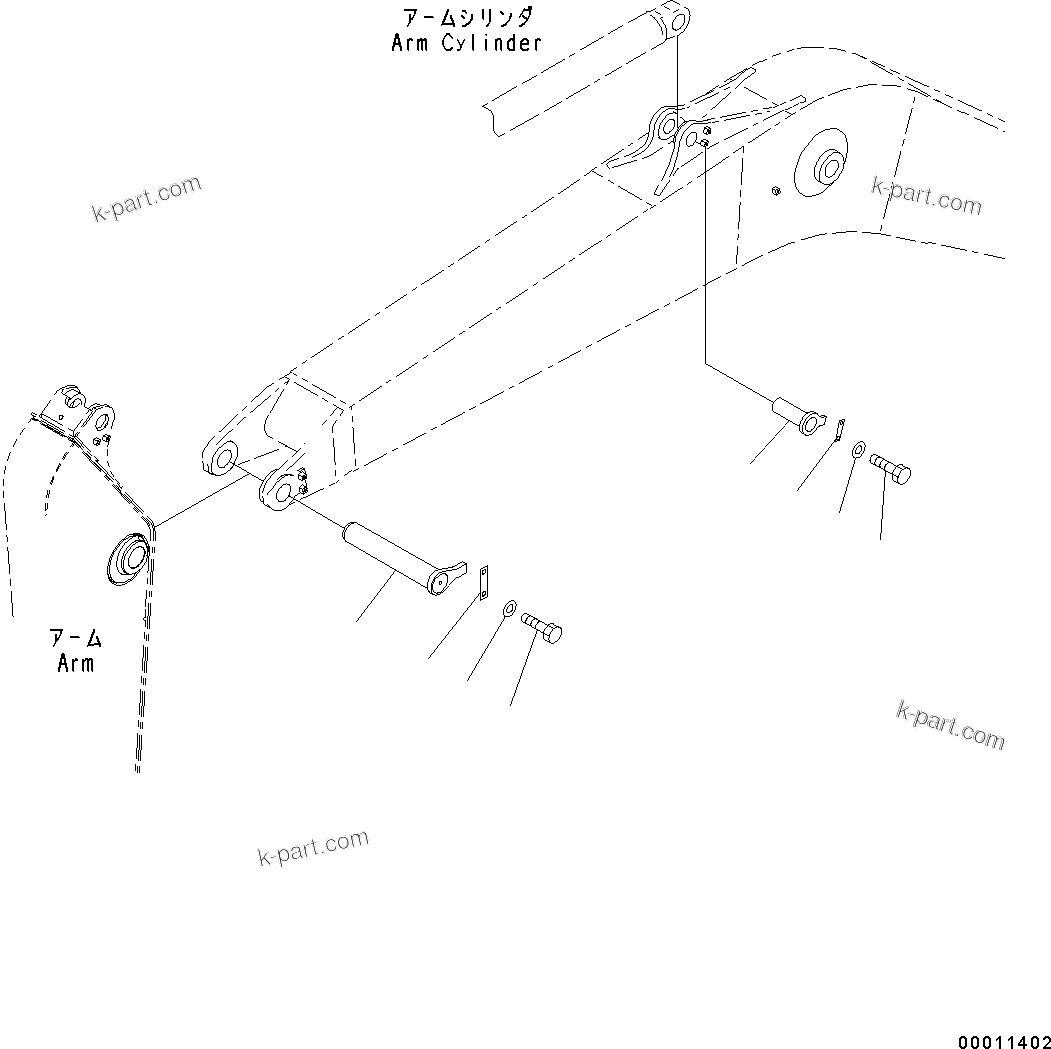 アームシリンダ
Arm Cylinder

k-part.com

k-part.com

アーム
Arm

k-part.com

k-part.com

00011402