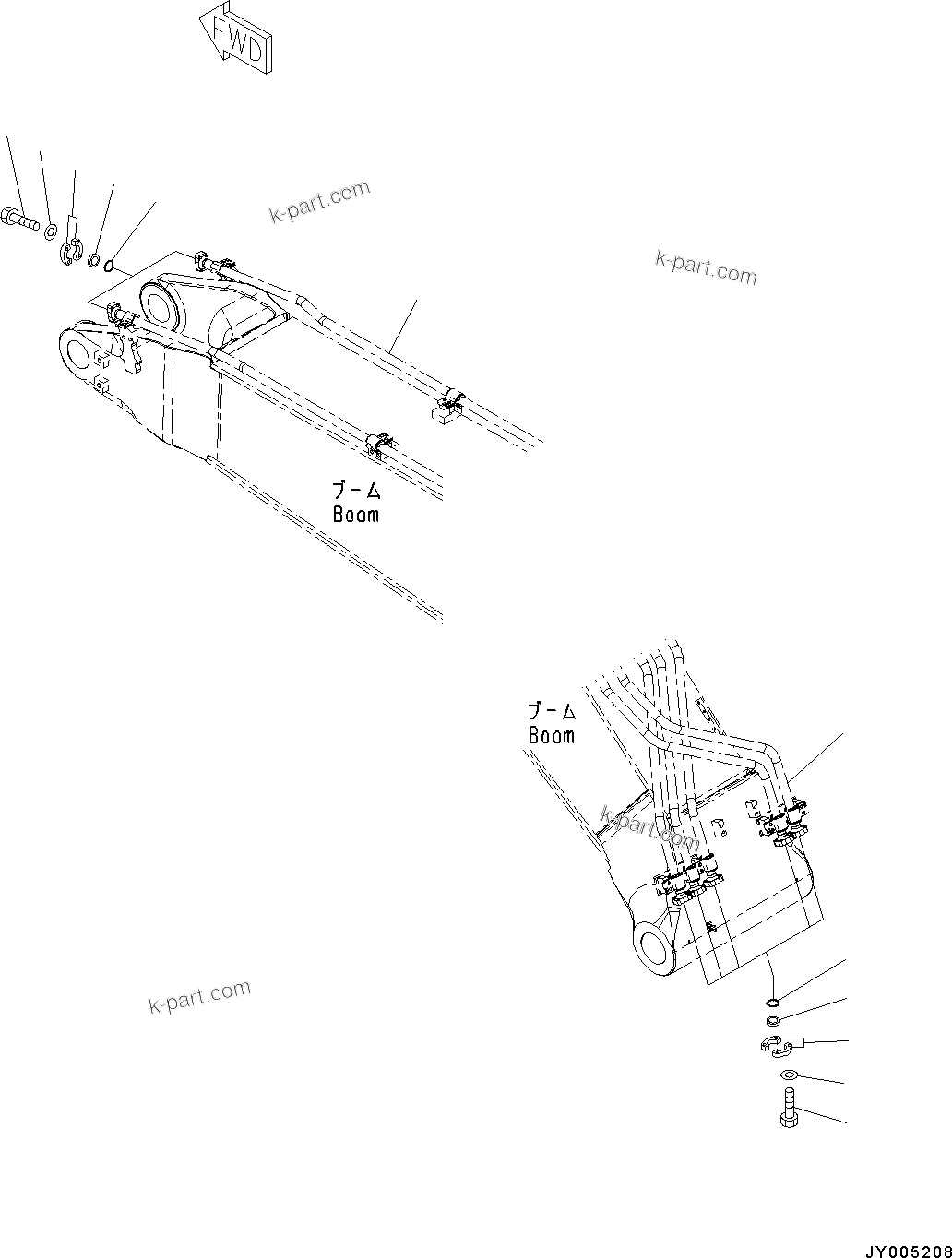 FWD

k-part.com

k-part.com

ブーム
Boom

ブーム
Boom

k-part.com

k-part.com

JY005208