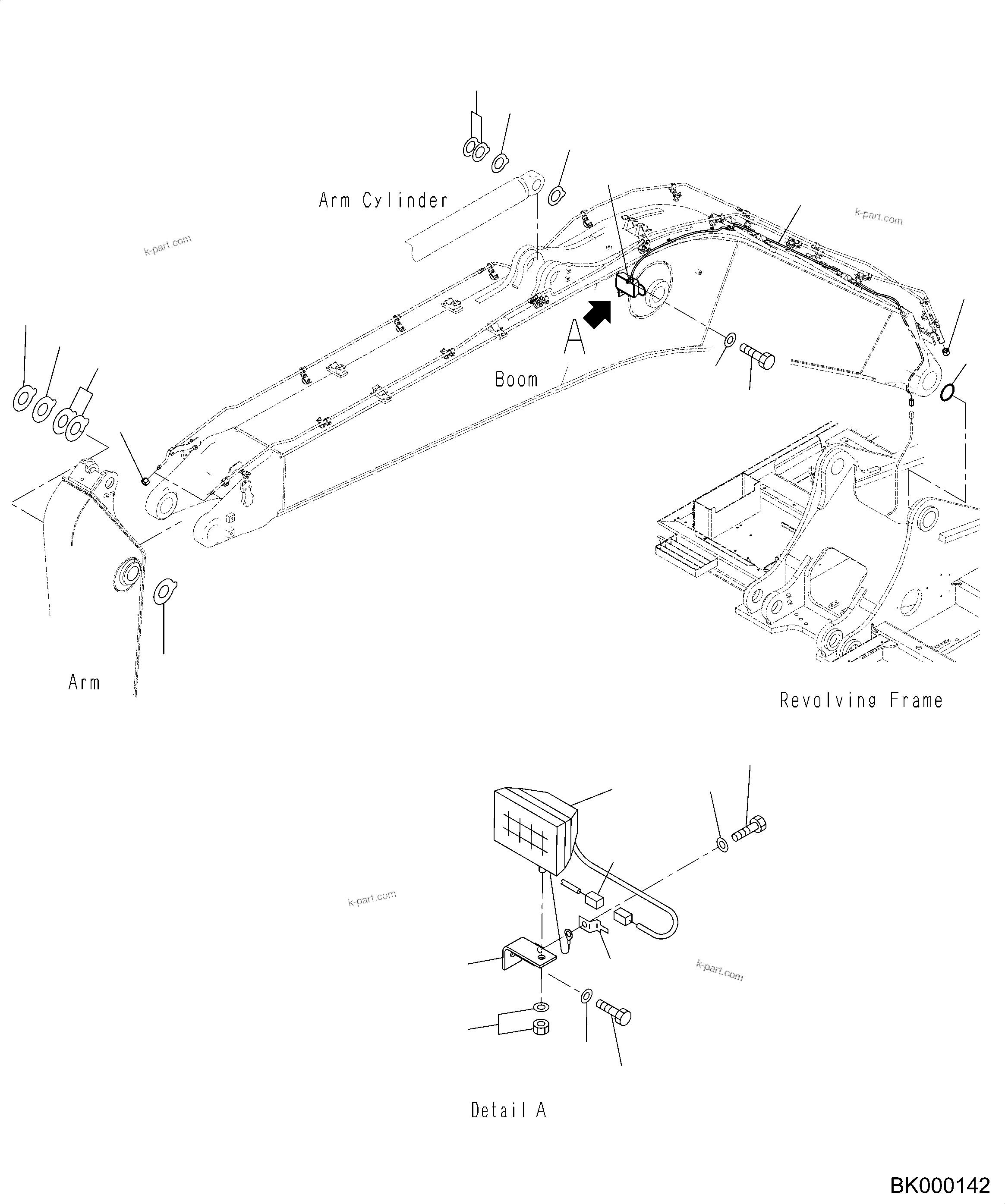 Arm Cylinder

k-part.com

k-part.com

A

Boom

Arm

Revolving Frame

k-part.com

k-part.com

Detail A

BK000142