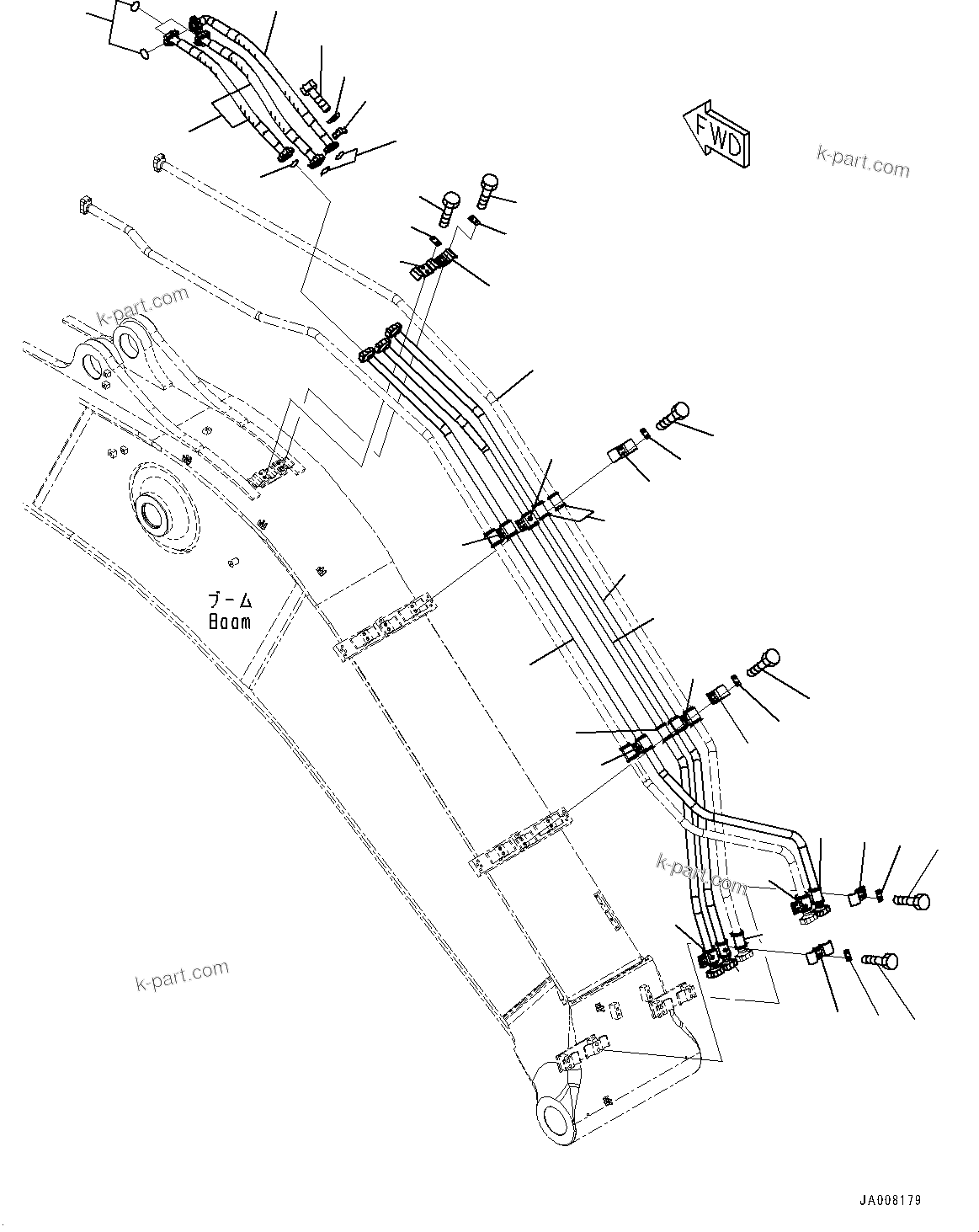 FWD

k-part.com

k-part.com

ブーム
Boom

k-part.com

k-part.com

JA008179