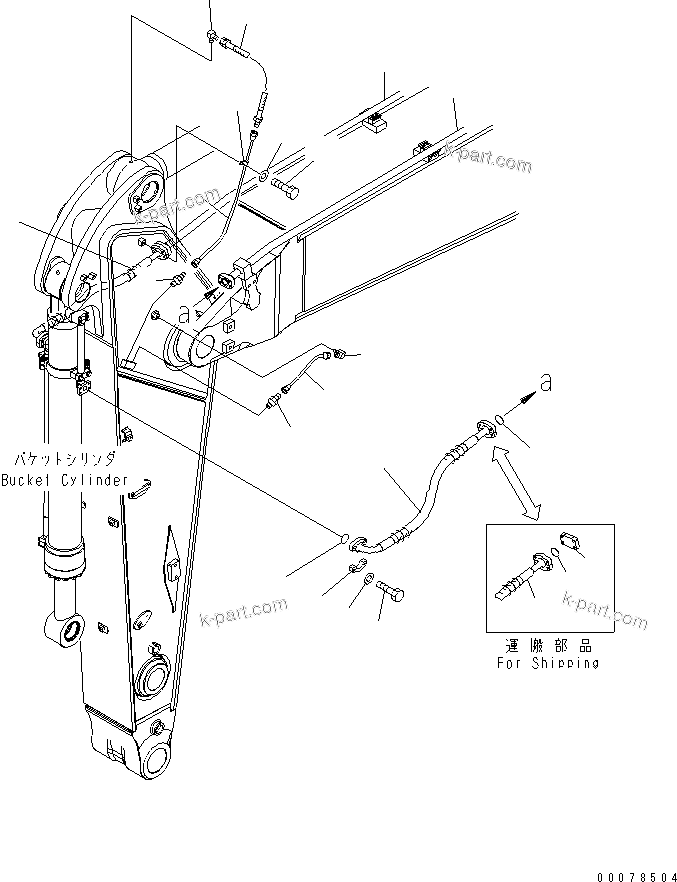 k-part.com

k-part.com

a

a

バケットシリンダ
Bucket Cylinder

k-part.com

k-part.com

運搬部品
For Shipping

00078504