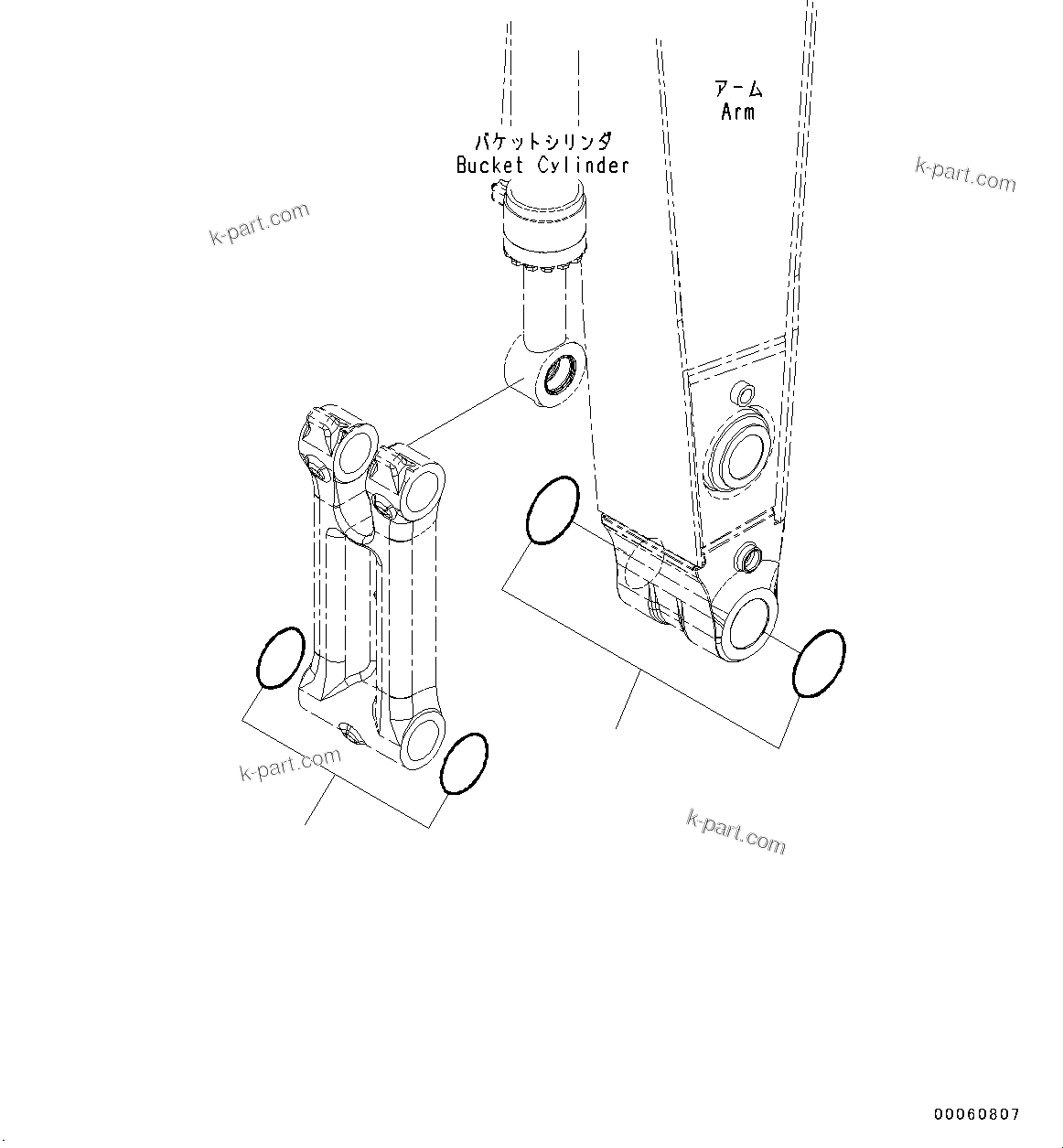 アーム
Arm

バケットシリンダ
Bucket Cylinder

k-part.com

k-part.com

k-part.com

k-part.com

00060807