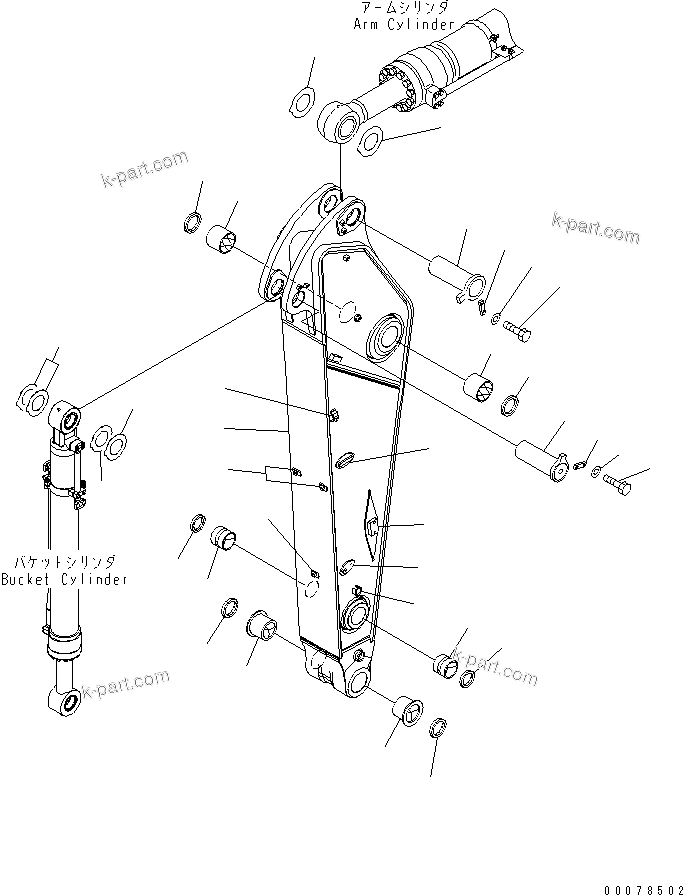 アームシリンダ
Arm Cylinder

k-part.com

k-part.com

バケットシリンダ
Bucket Cylinder

k-part.com

k-part.com

00078502