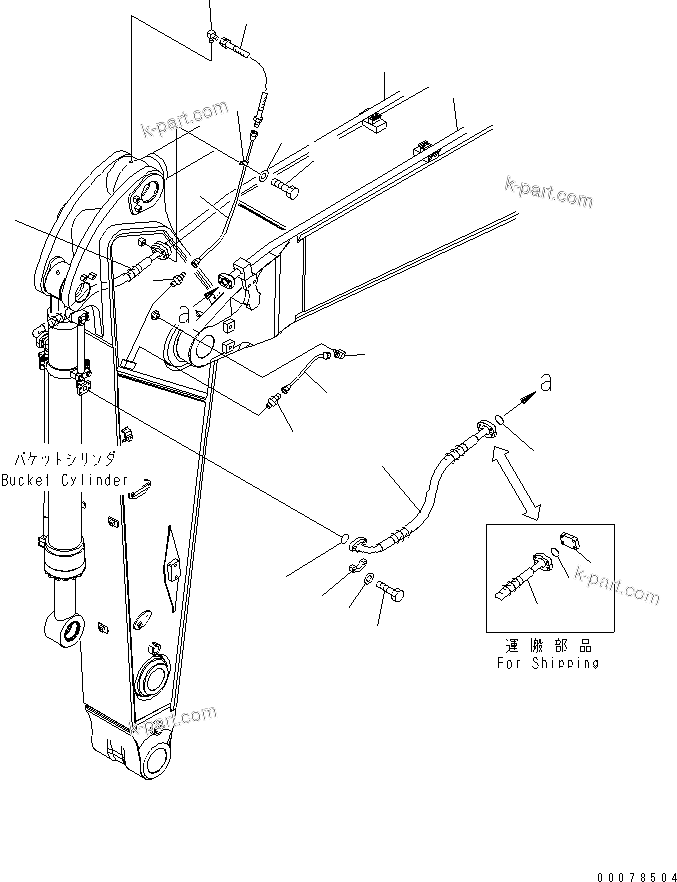 k-part.com

k-part.com

a

a

バケットシリンダ
Bucket Cylinder

k-part.com

運搬部品
For Shipping

k-part.com

00078504