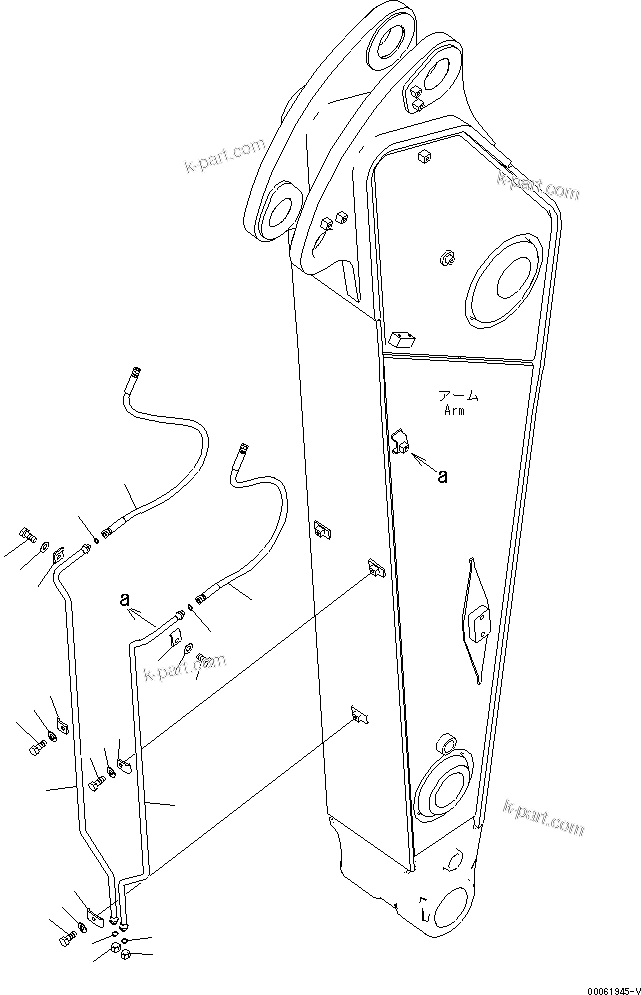 k-part.com
k-part.com
アーム
Arm
a
a
k-part.com
k-part.com
00061945-V