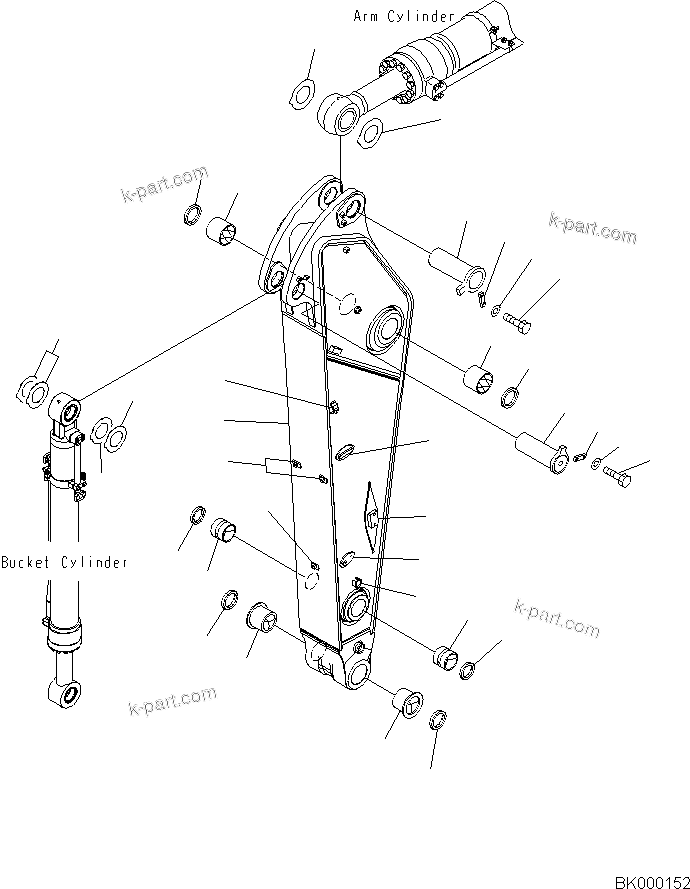 Arm Cylinder

k-part.com

k-part.com

Bucket Cylinder

k-part.com

k-part.com

BK000152