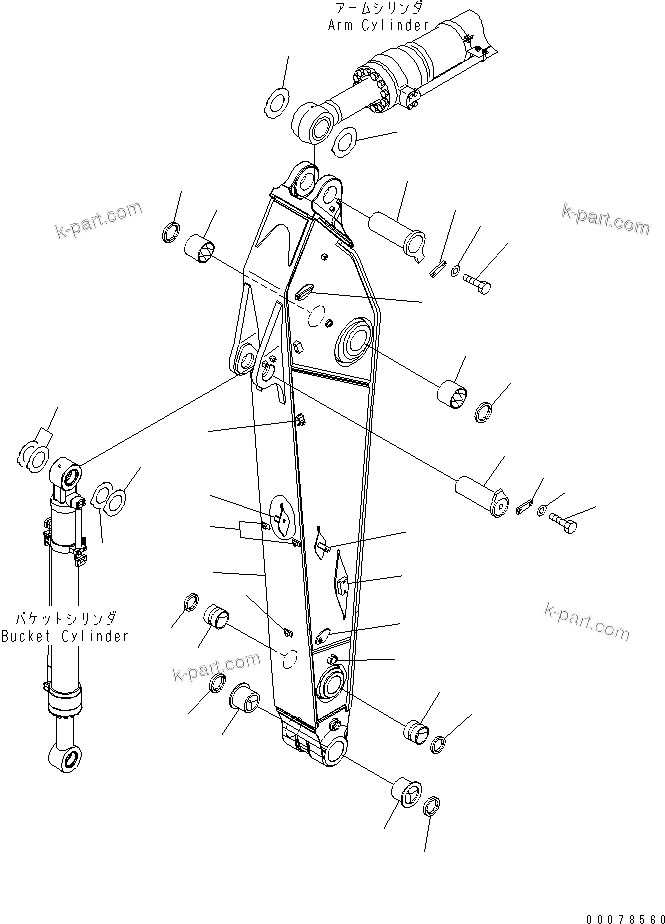 アームシリンダ
Arm Cylinder

k-part.com

k-part.com

バケットシリンダ
Bucket Cylinder

k-part.com

k-part.com

00078560