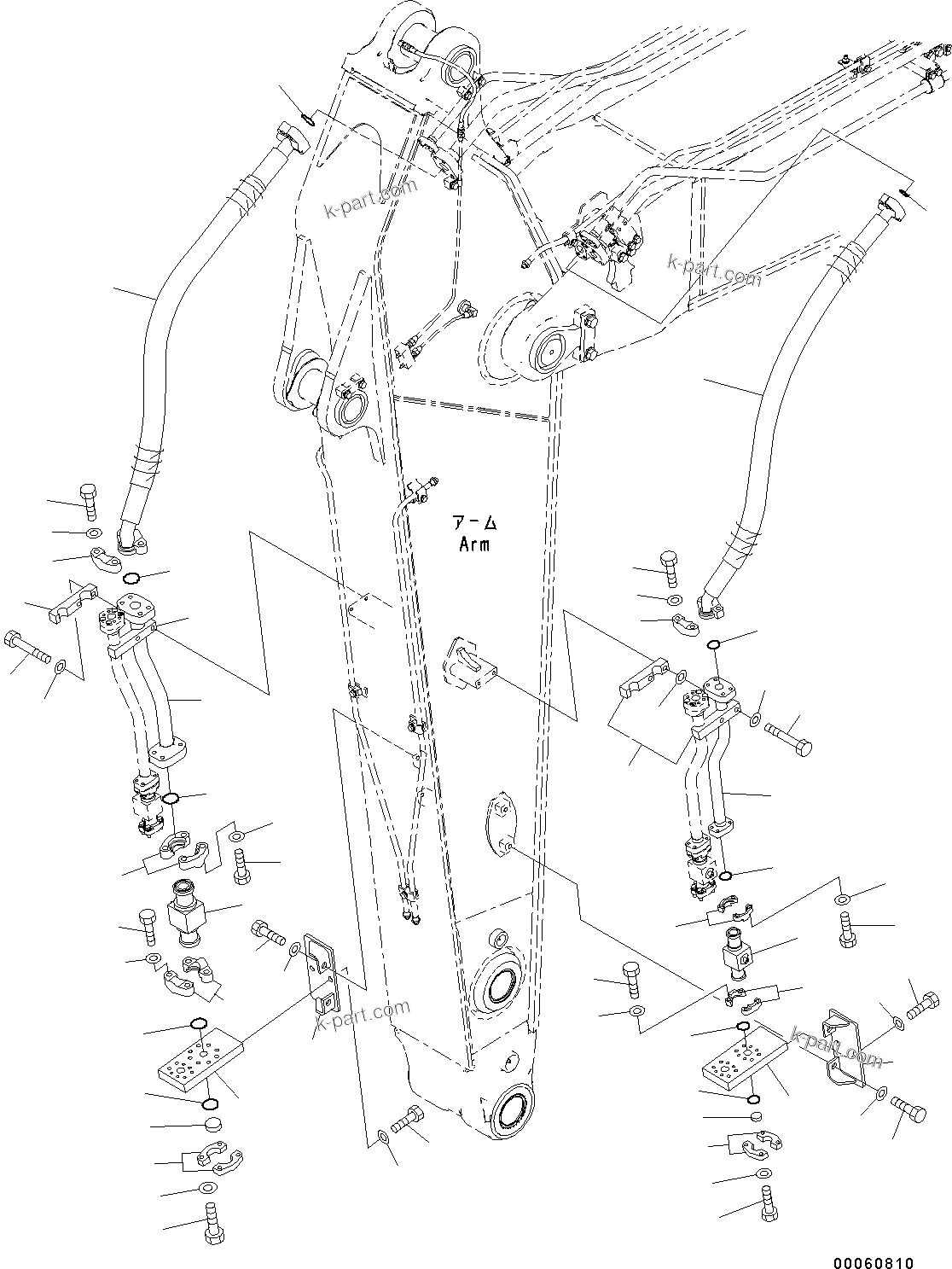 k-part.com

k-part.com

アーム
Arm

k-part.com

k-part.com

00060810