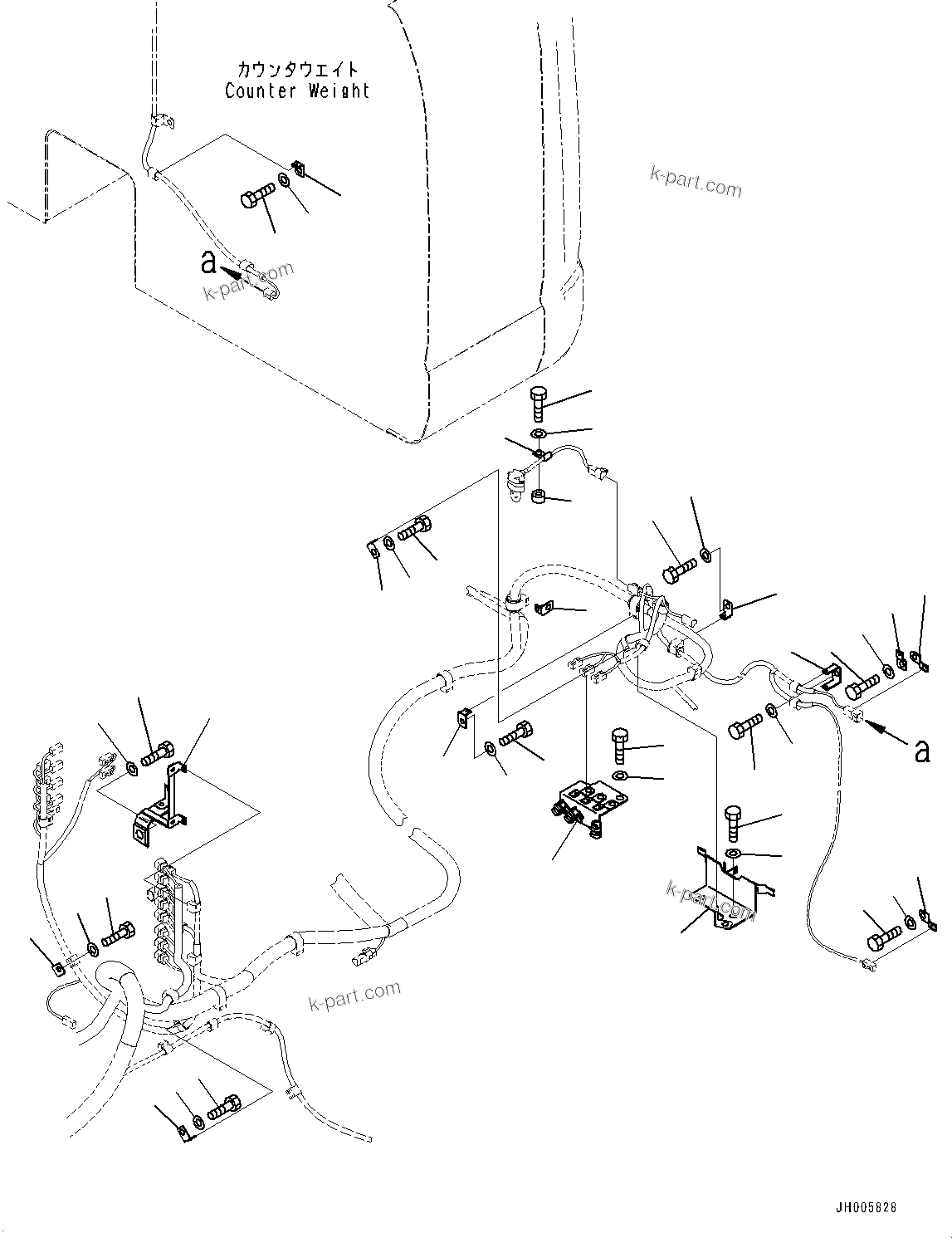 カウンタウエイト
Counter Weight

k-part.com

a

k-part.com

a

k-part.com

k-part.com

JH005828