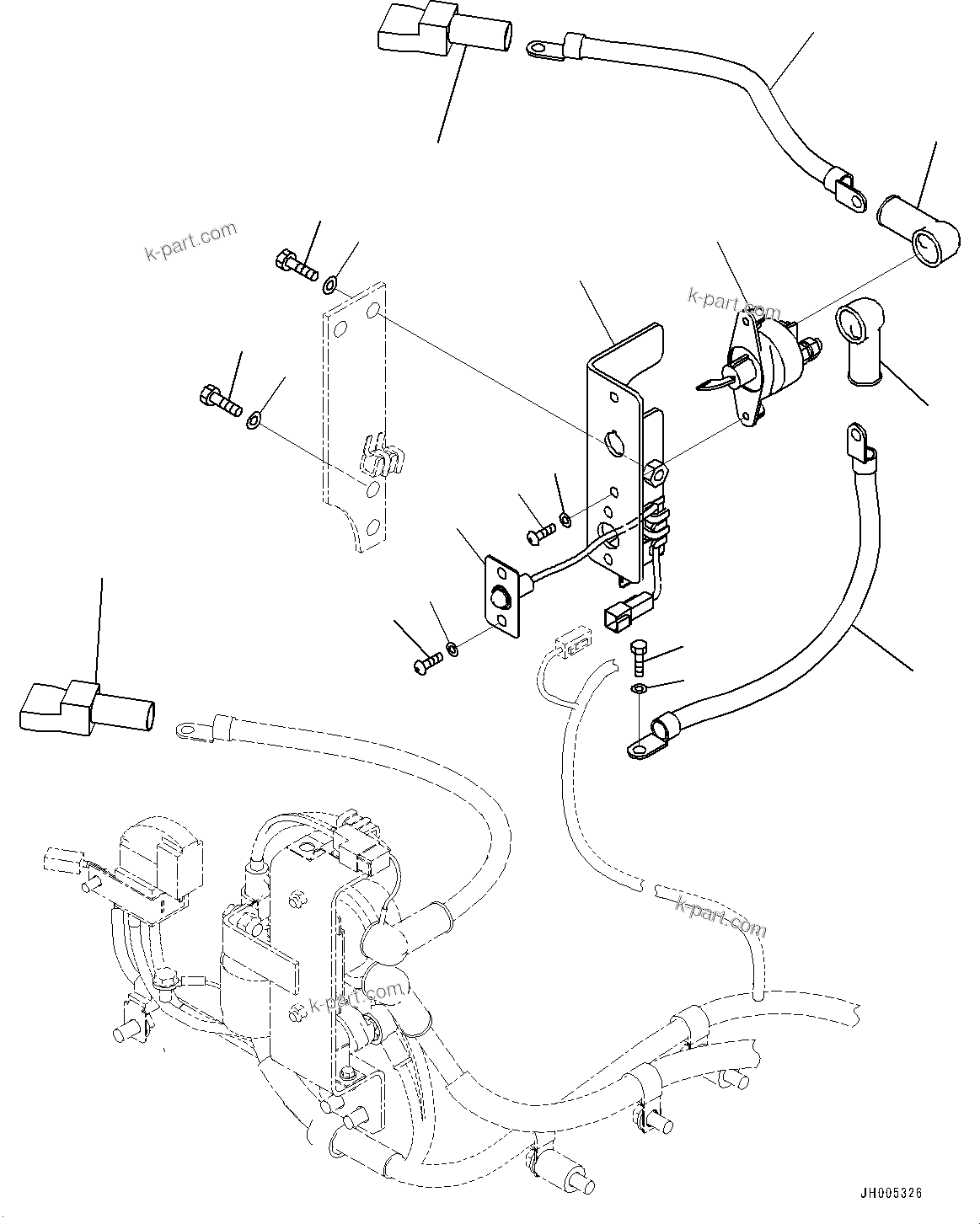 k-part.com

k-part.com

k-part.com

k-part.com

JH005326