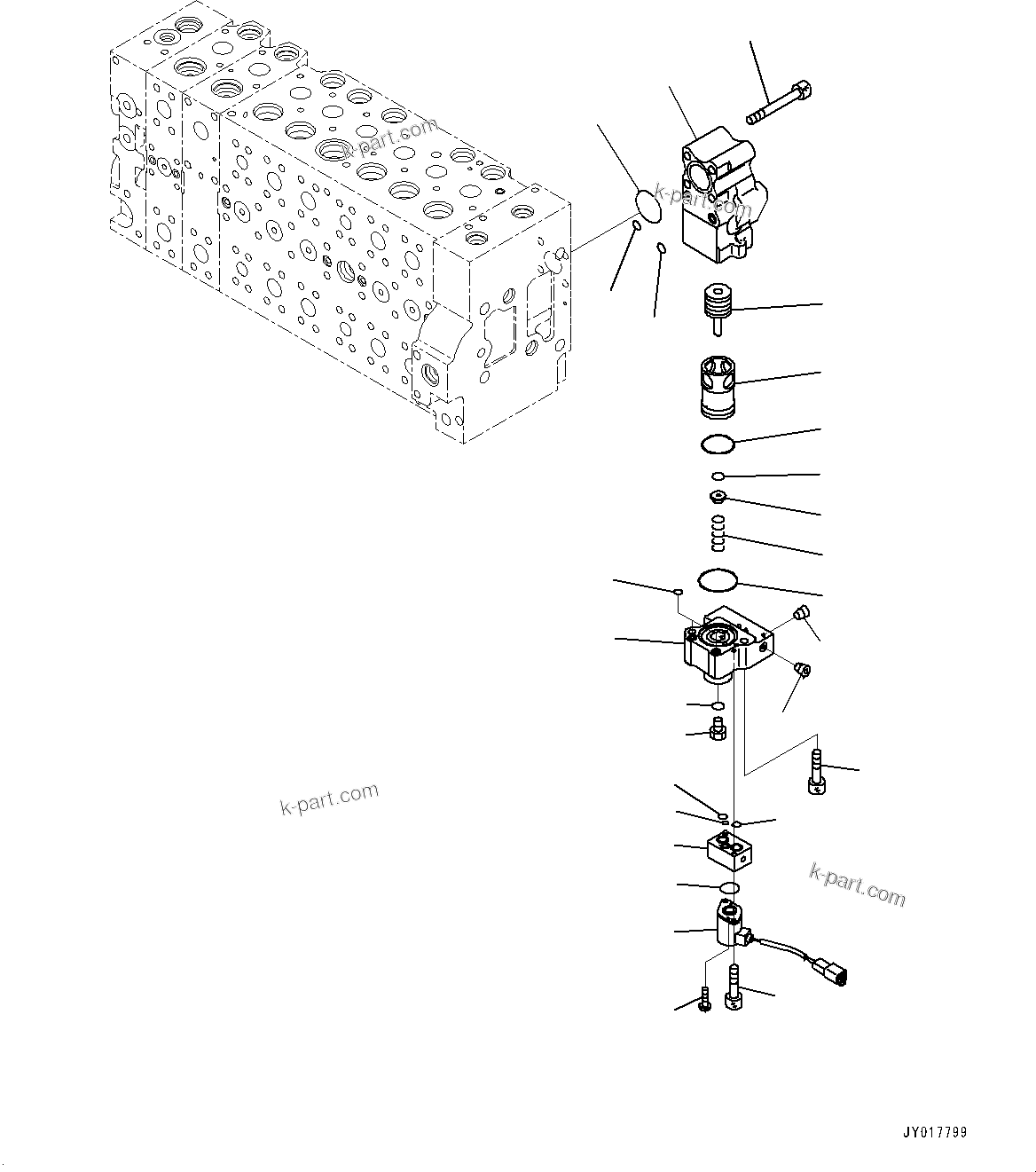 k-part.com
k-part.com
k-part.com
k-part.com
JY017799