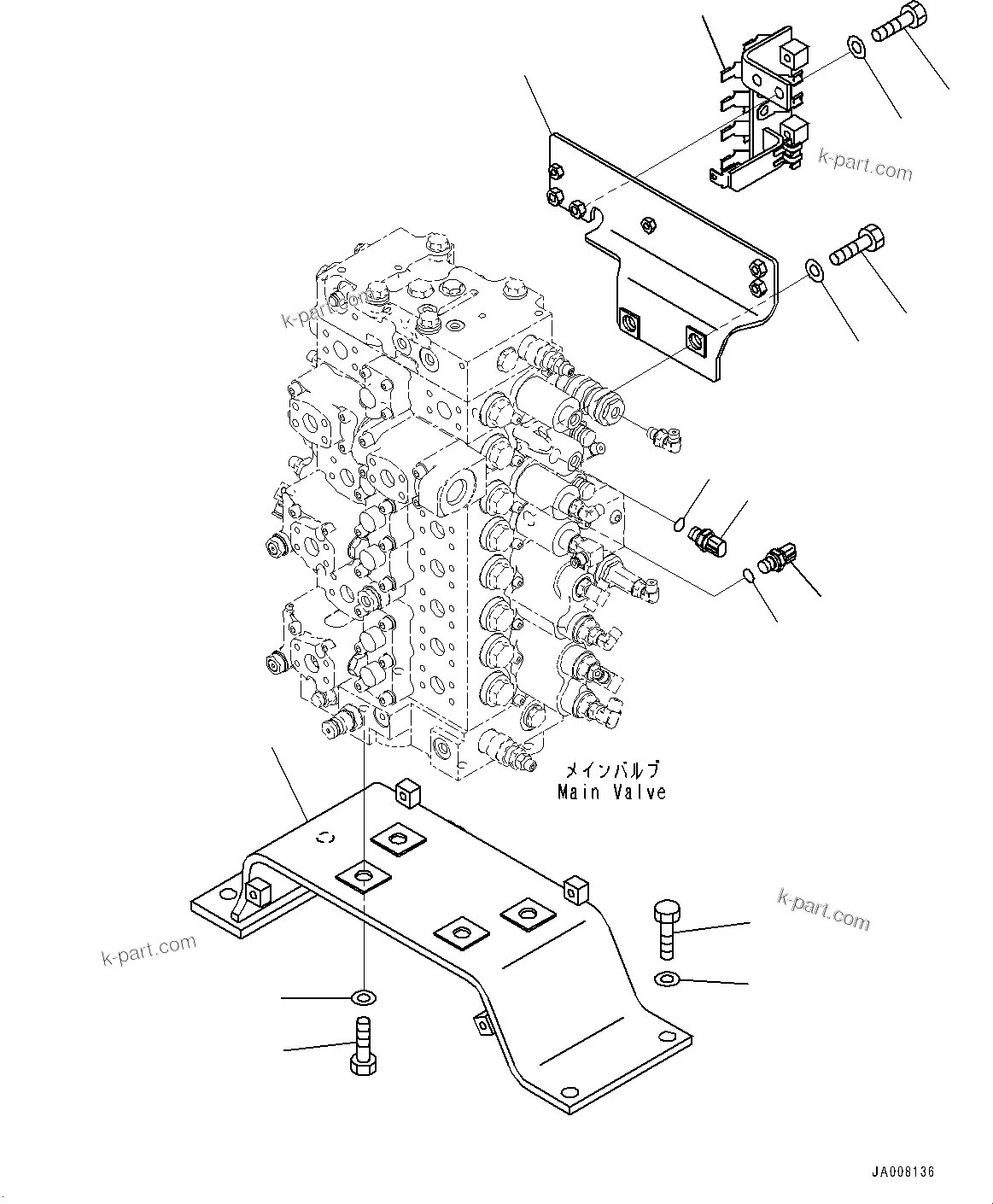 k-part.com

k-part.com

メインバルブ
Main Valve

k-part.com

k-part.com

JA008136