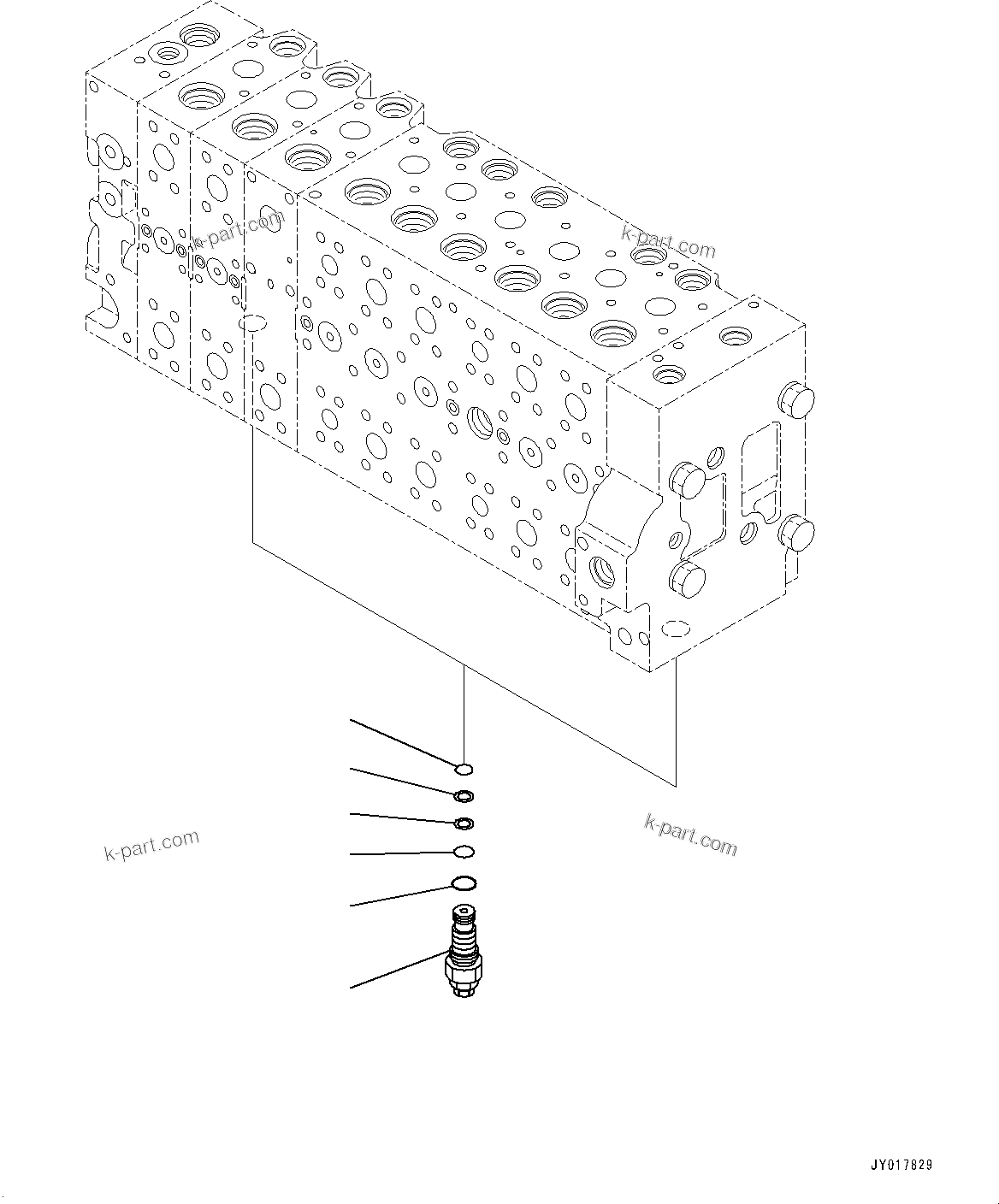 k-part.com

k-part.com

k-part.com

k-part.com

JY017829