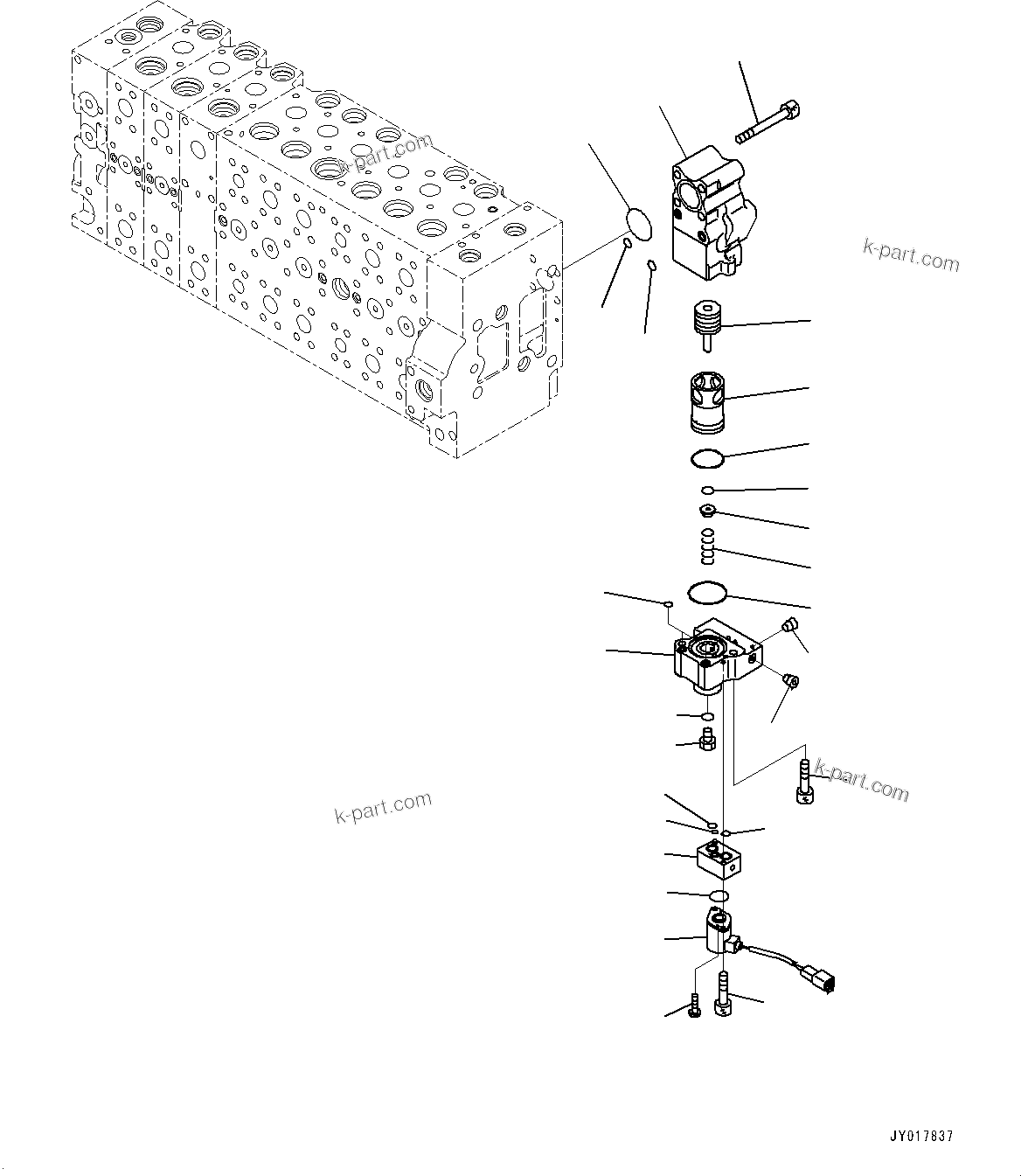 k-part.com

k-part.com

k-part.com

k-part.com

JY017837