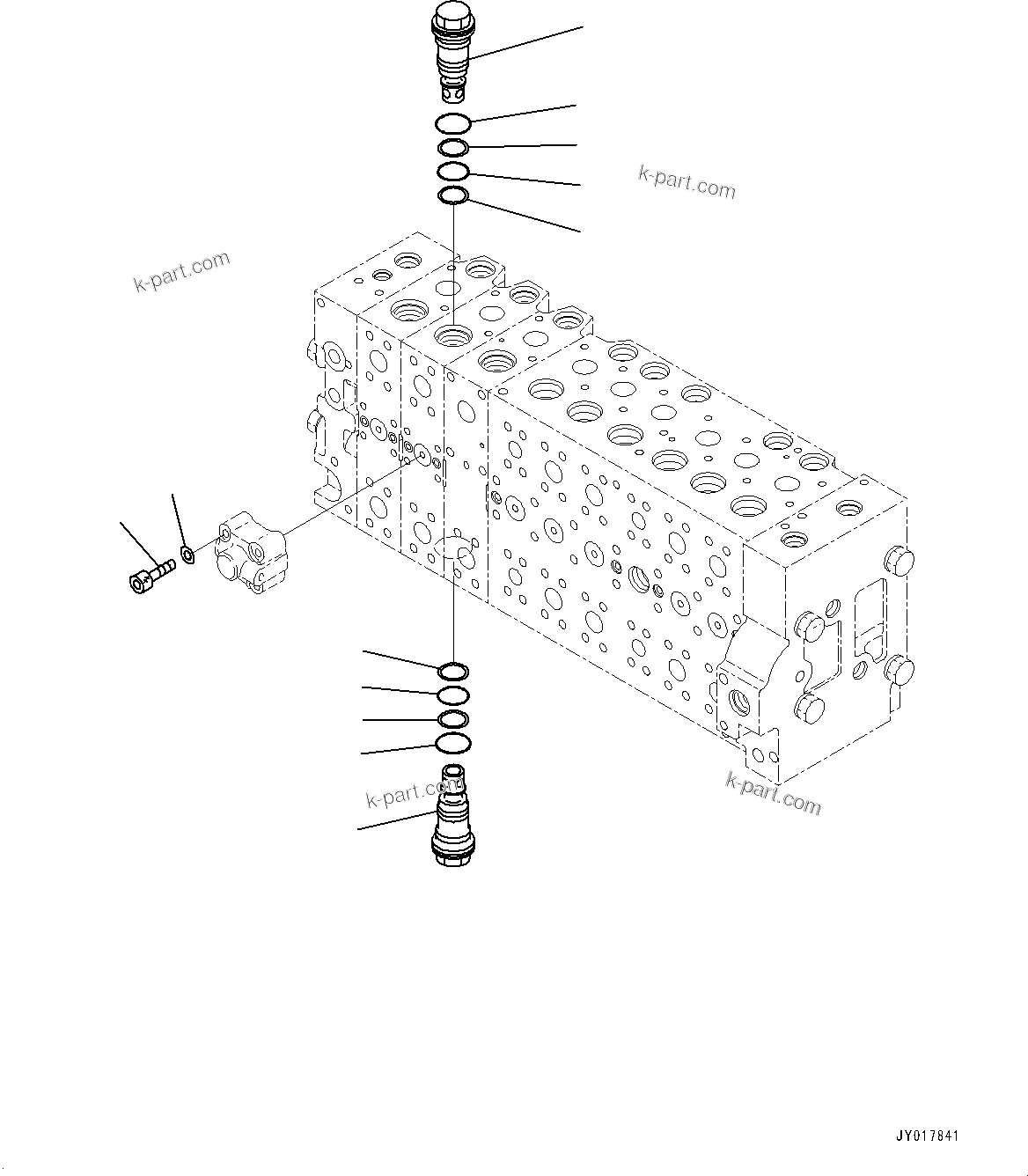 k-part.com

k-part.com

k-part.com

k-part.com

JY017841