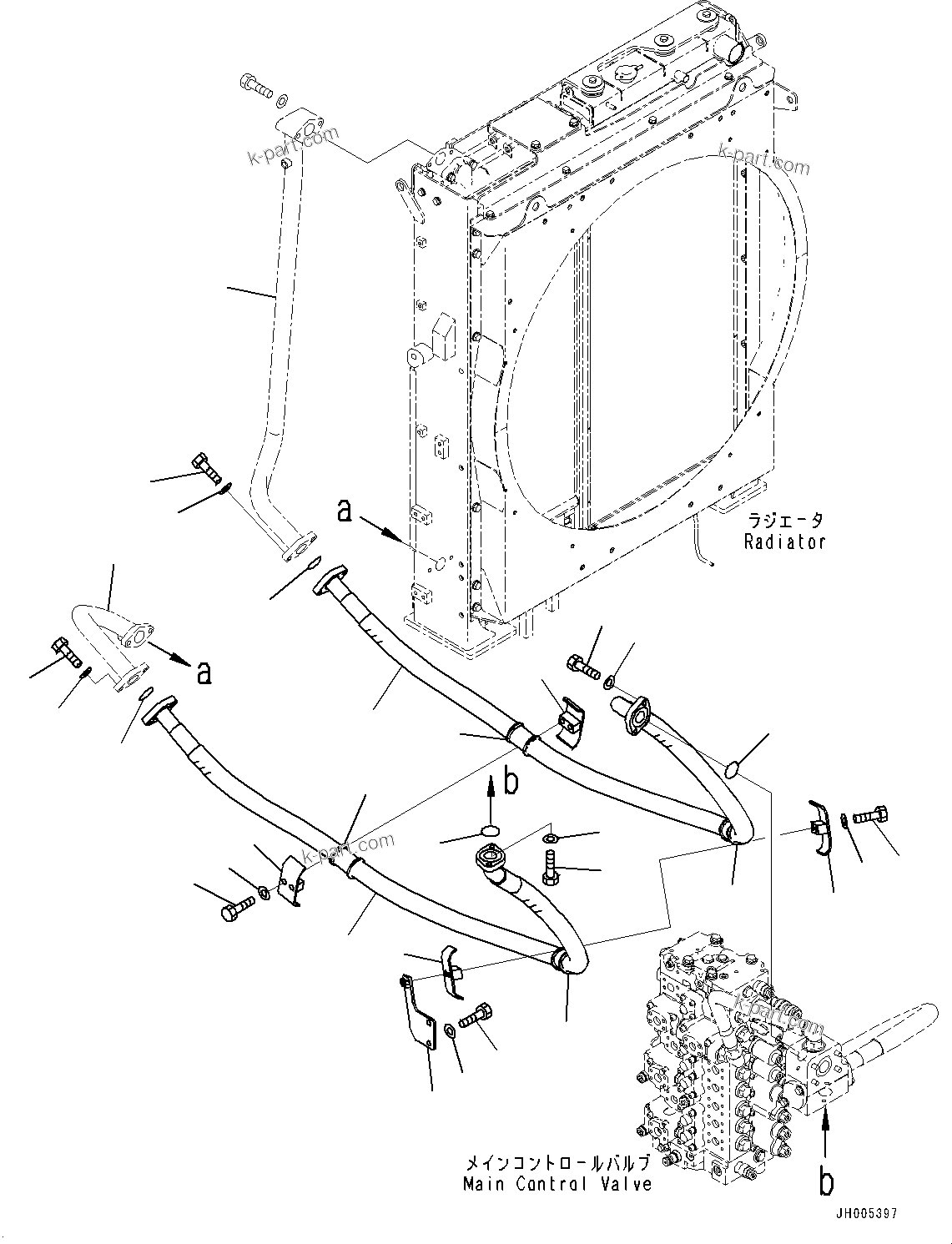 k-part.com

k-part.com

a

ラジエータ
Radiator

a

b

k-part.com

k-part.com

メインコントロールバルブ
Main Control Valve

b

JH005397